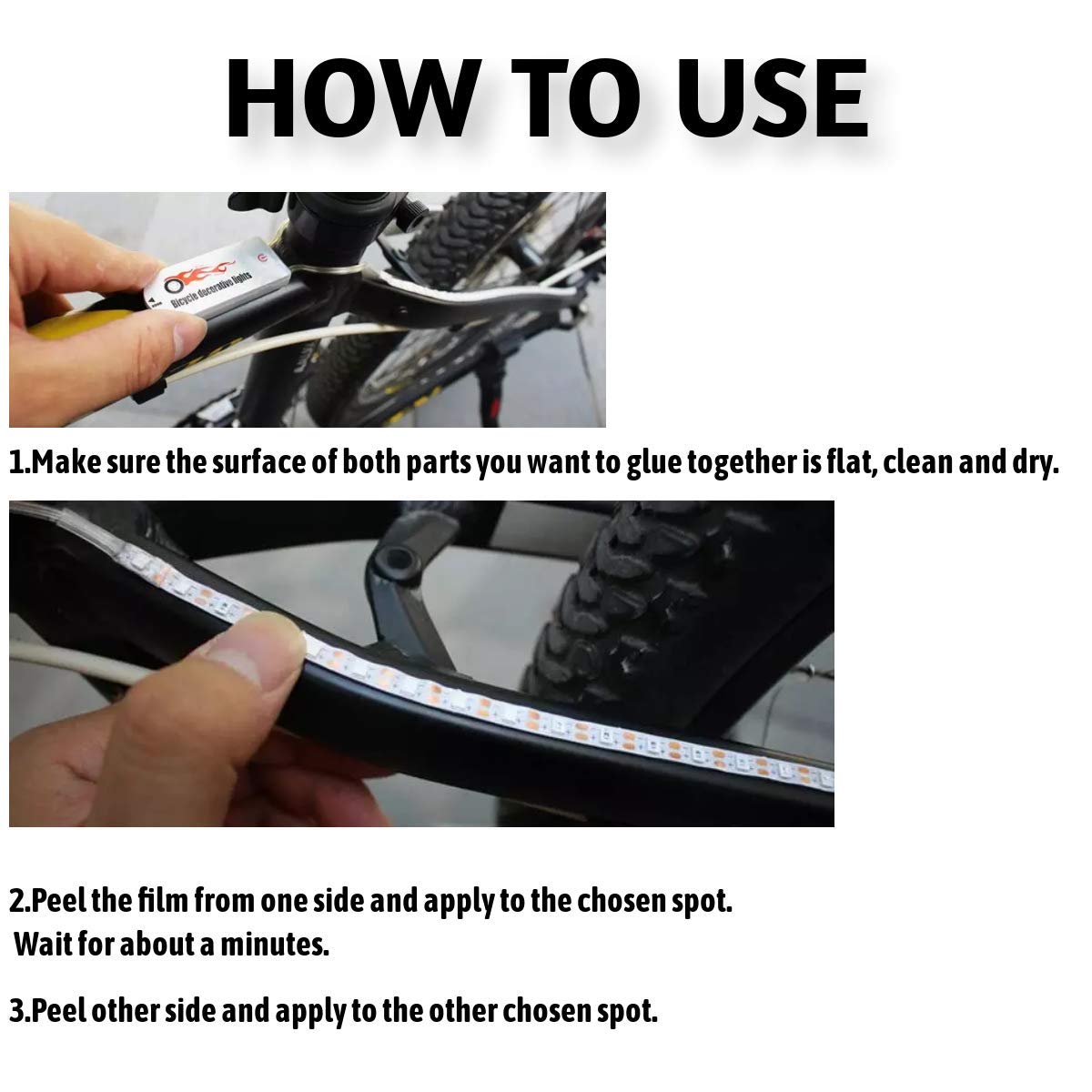 HOW TO USE

Bicycle decorative lights

1.Make sure the surface of both parts you want to glue together is flat, clean and dry.

2.Peel the film from one side and apply to the chosen spot.
Wait for about a minutes.

3.Peel other side and apply to the other chosen spot.