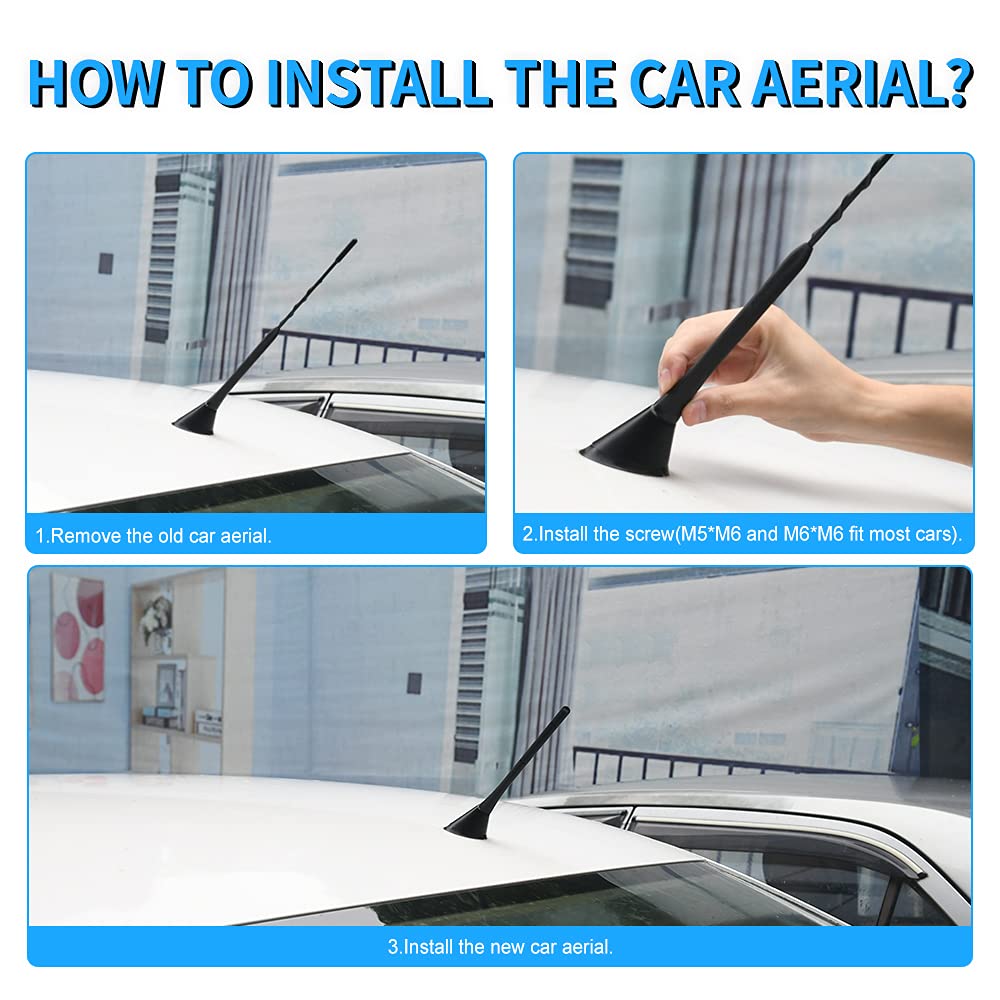 HOW TO INSTALL THE CAR AERIAL?

1.Remove the old car aerial.

2.Install the screw(M5*M6 and M6*M6 fit most cars).

3.Install the new car aerial.