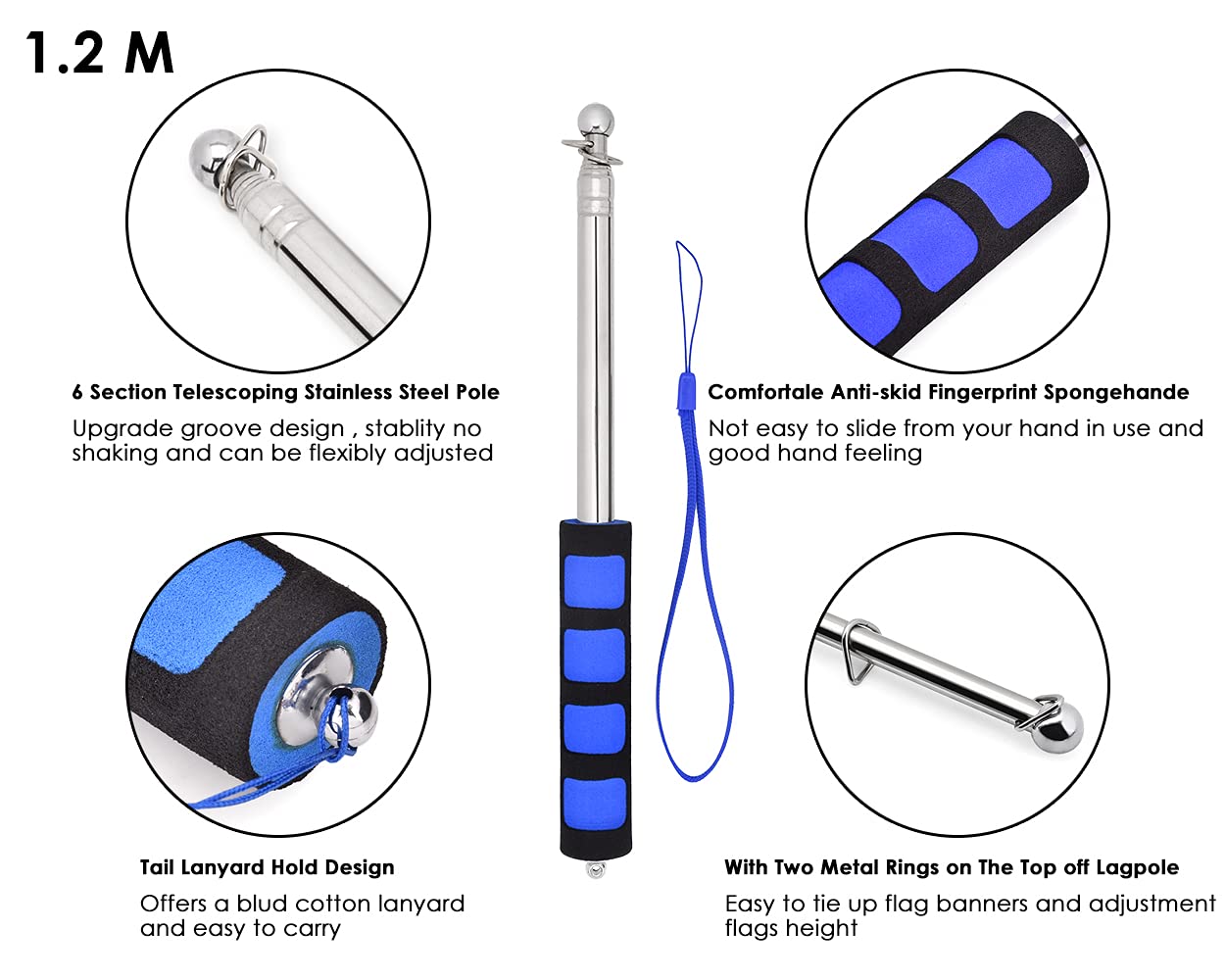 1.2 M

6 Section Telescoping Stainless Steel Pole

Upgrade groove design , stablity no shaking and can be flexibly adjusted

Comfortale Anti-skid Fingerprint Spongehande

Not easy to slide from your hand in use and good hand feeling

Tail Lanyard Hold Design

Offers a blud cotton lanyard and easy to carry

With Two Metal Rings on The Top off Lagpole

Easy to tie up flag banners and adjustment flags height