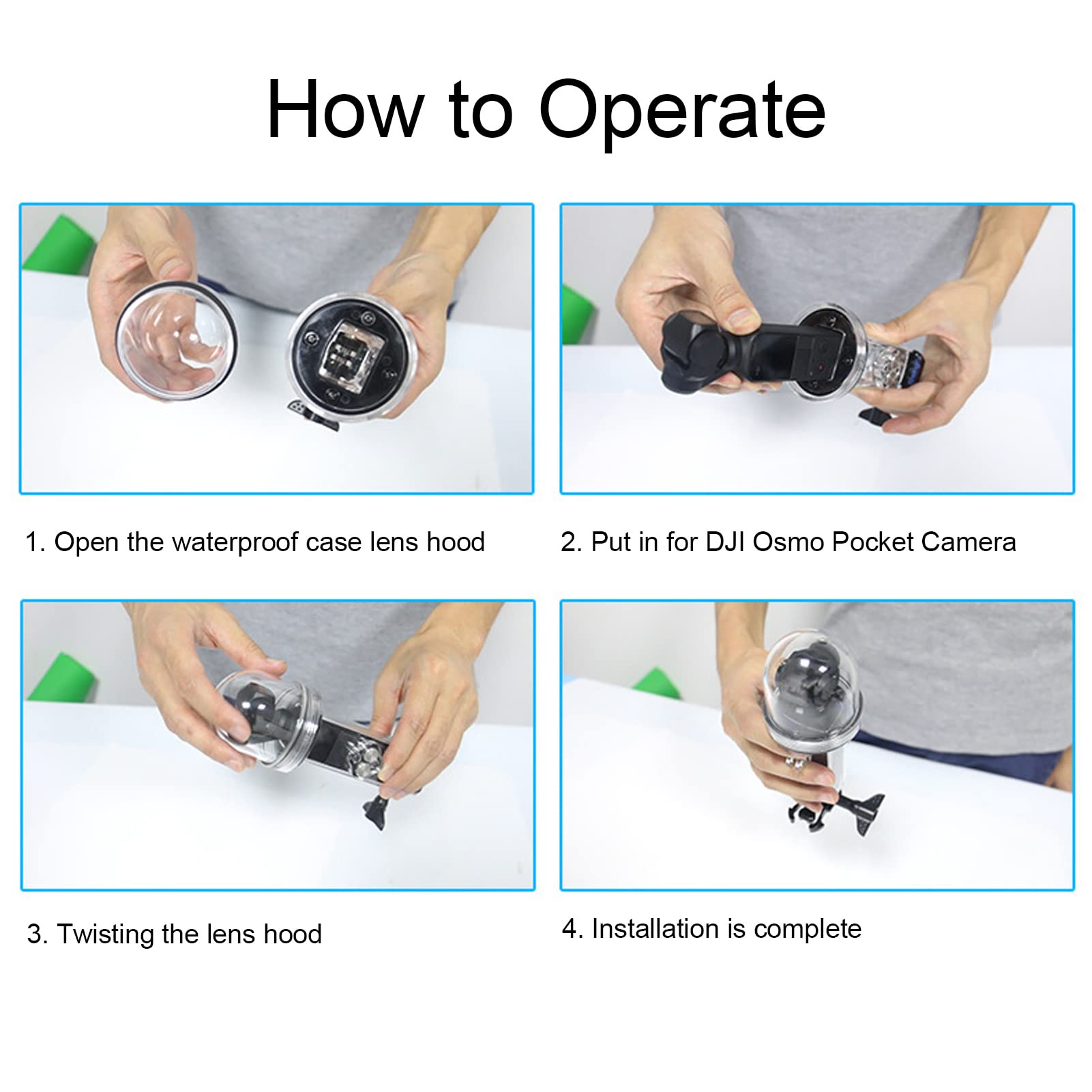 How to Operate

1. Open the waterproof case lens hood

2. Put in for DJI Osmo Pocket Camera

3. Twisting the lens hood

4. Installation is complete