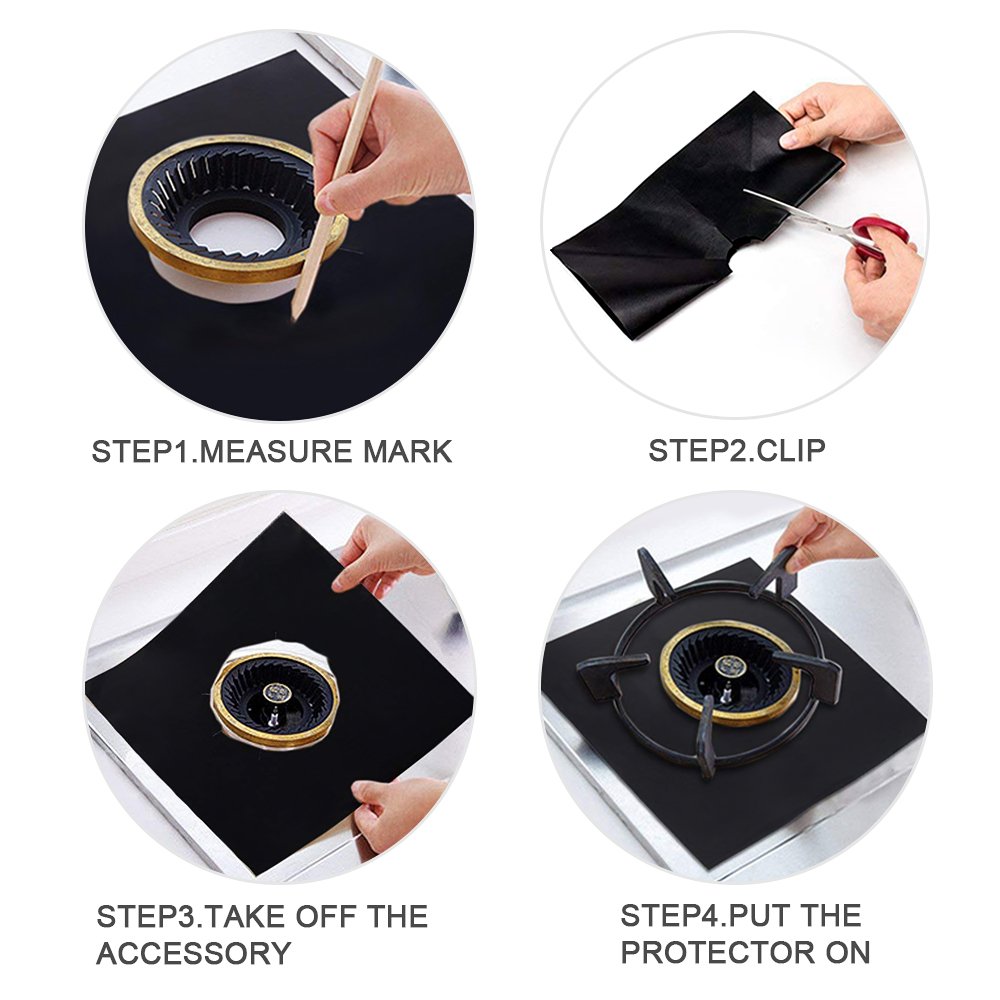 STEP1.MEASURE MARK

STEP2.CLIP

STEP3.TAKE OFF THE ACCESSORY

STEP4.PUT THE PROTECTOR ON