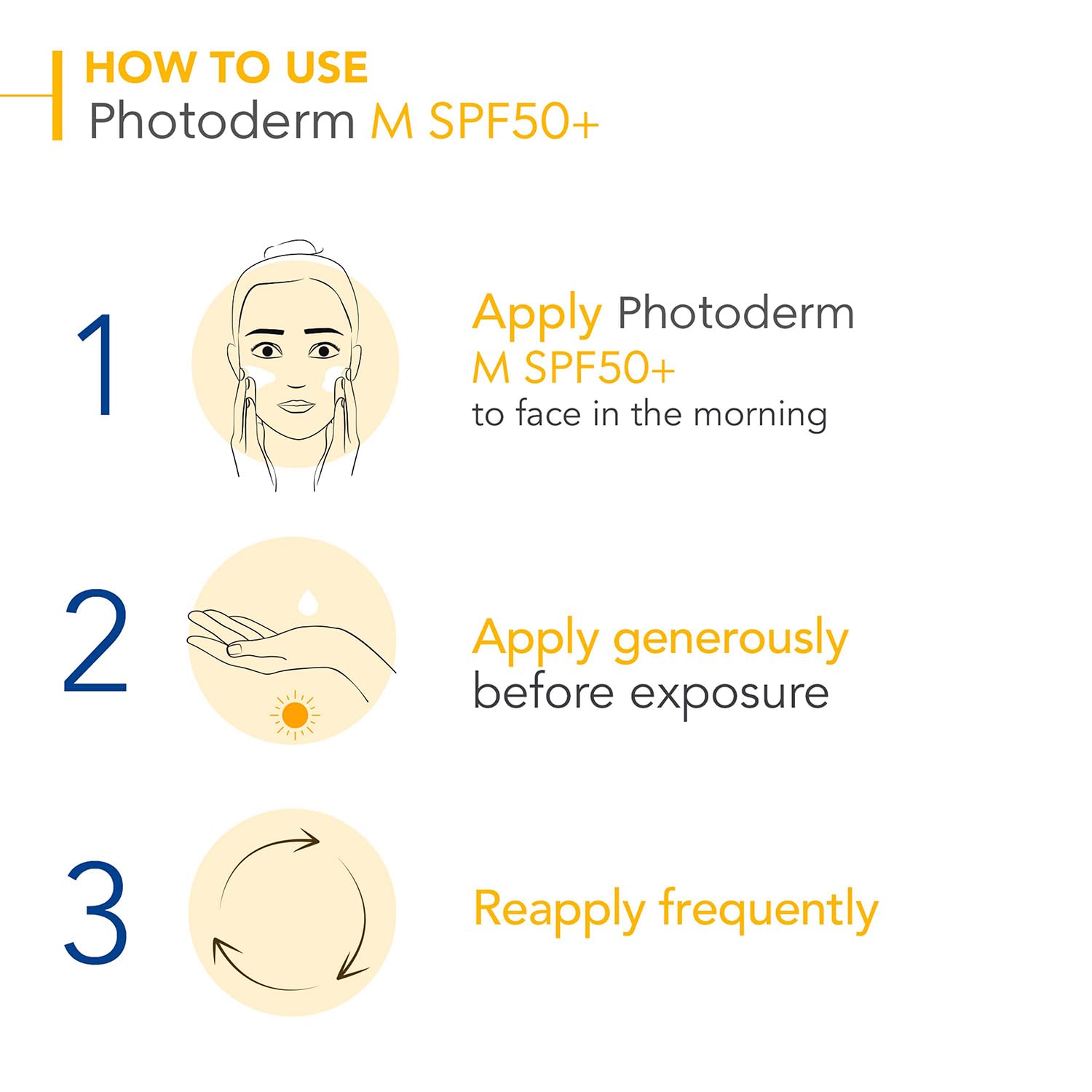 HOW TO USE
Photoderm M SPF50+

1

Apply Photoderm M SPF50+ to face in the morning

2

Apply generously before exposure

3

Reapply frequently