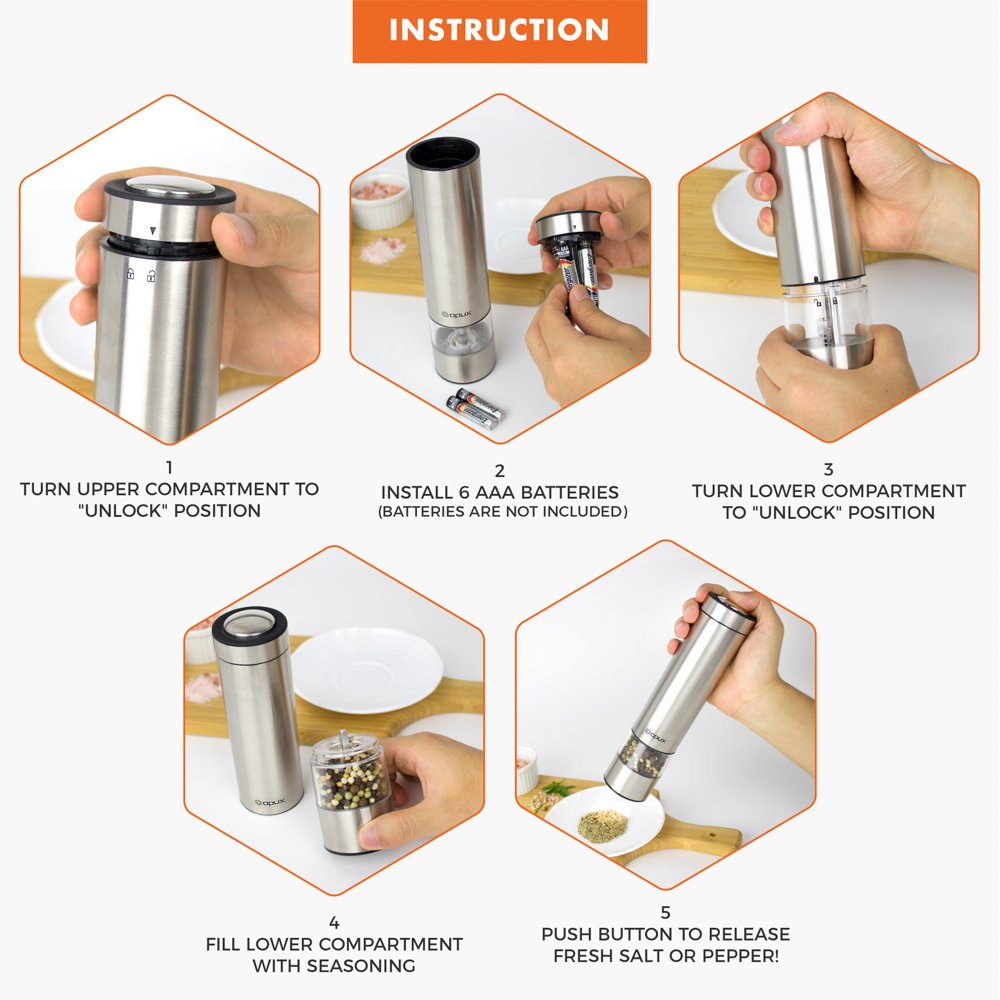 INSTRUCTION

opux

1
TURN UPPER COMPARTMENT TO "UNLOCK" POSITION

2
INSTALL 6 AAA BATTERIES
(BATTERIES ARE NOT INCLUDED)

3
TURN LOWER COMPARTMENT TO "UNLOCK" POSITION

opux

opux

4
FILL LOWER COMPARTMENT WITH SEASONING

5
PUSH BUTTON TO RELEASE FRESH SALT OR PEPPER!