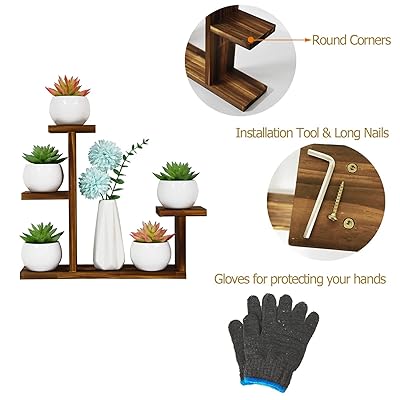 Round Corners

Installation Tool & Long Nails

Gloves for protecting your hands