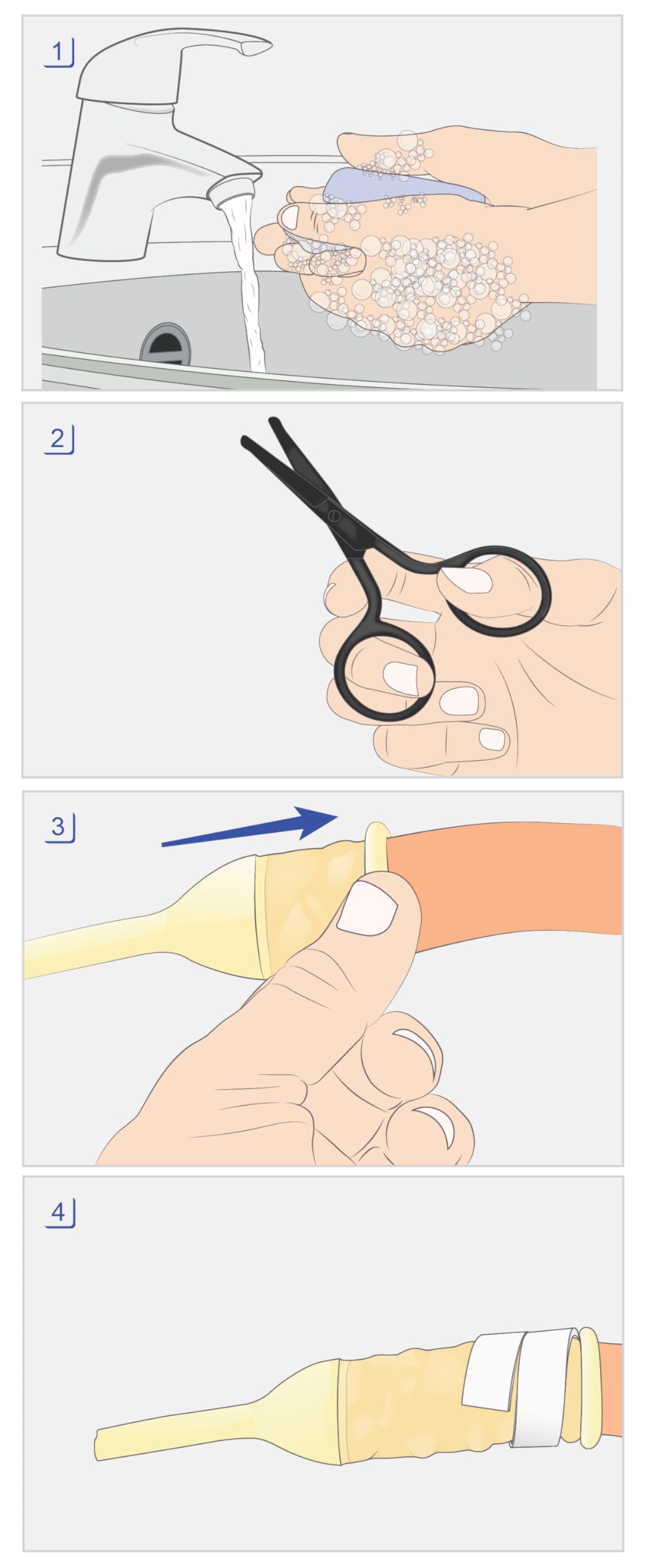 1

2

3

4