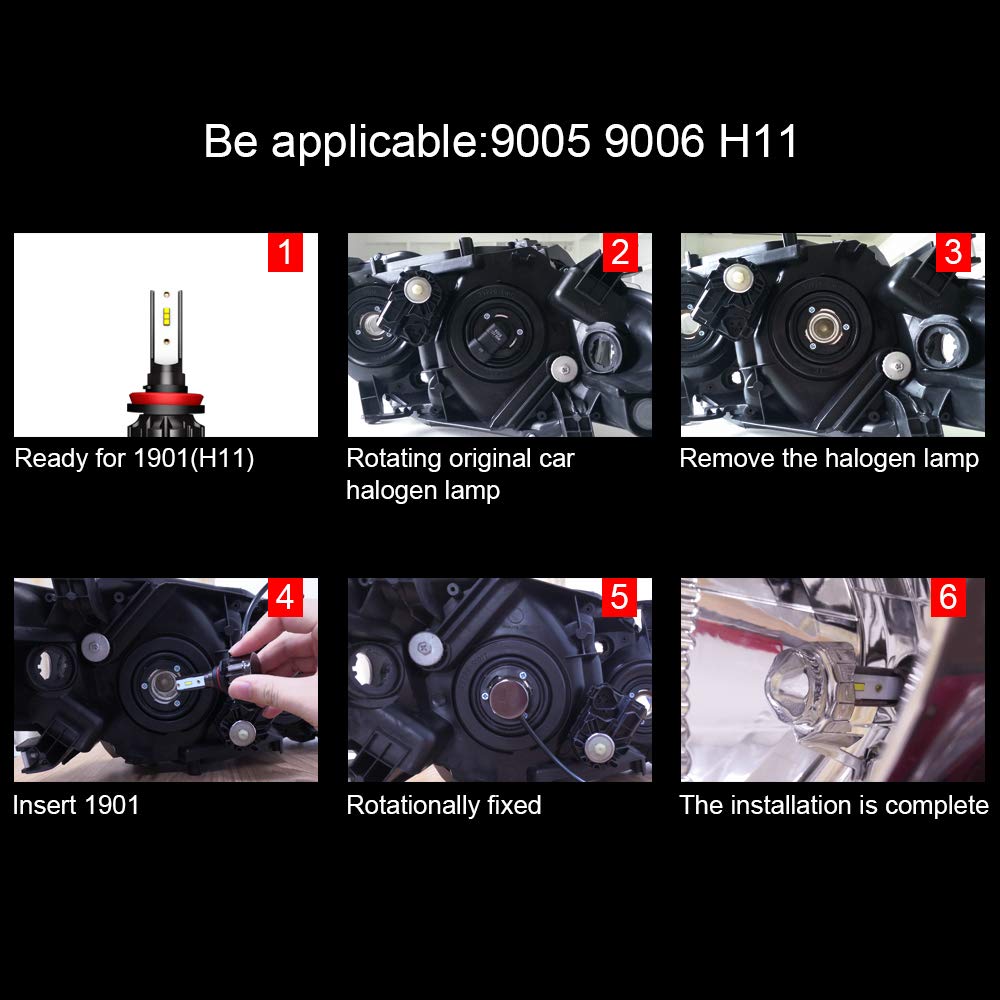 Be applicable:9005 9006 H11

1

Ready for 1901(H11)

2

Rotating original car halogen lamp

3

Remove the halogen lamp

4

Insert 1901

5

Rotationally fixed

6

The installation is complete