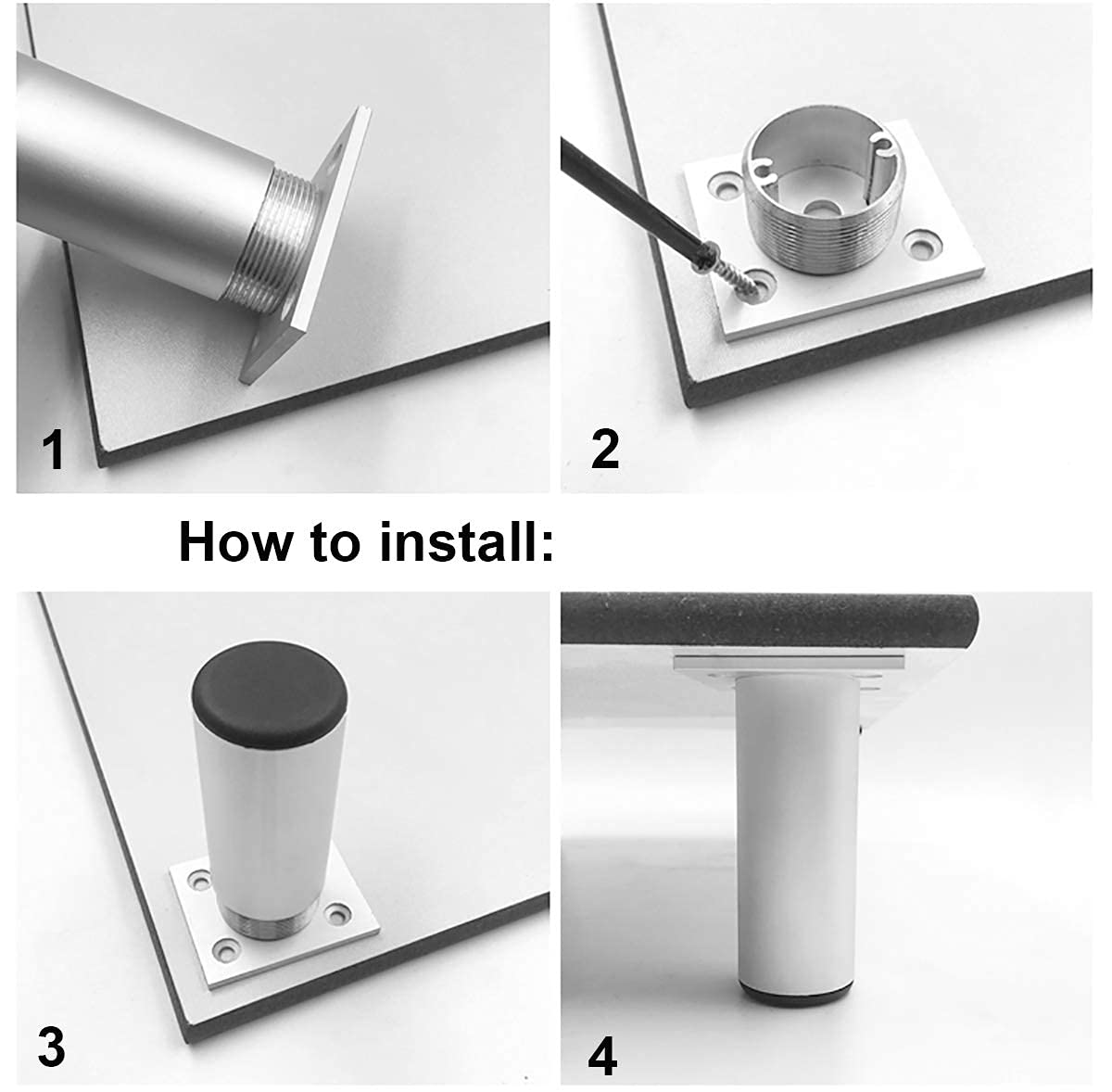 1

2

How to install:

3

4