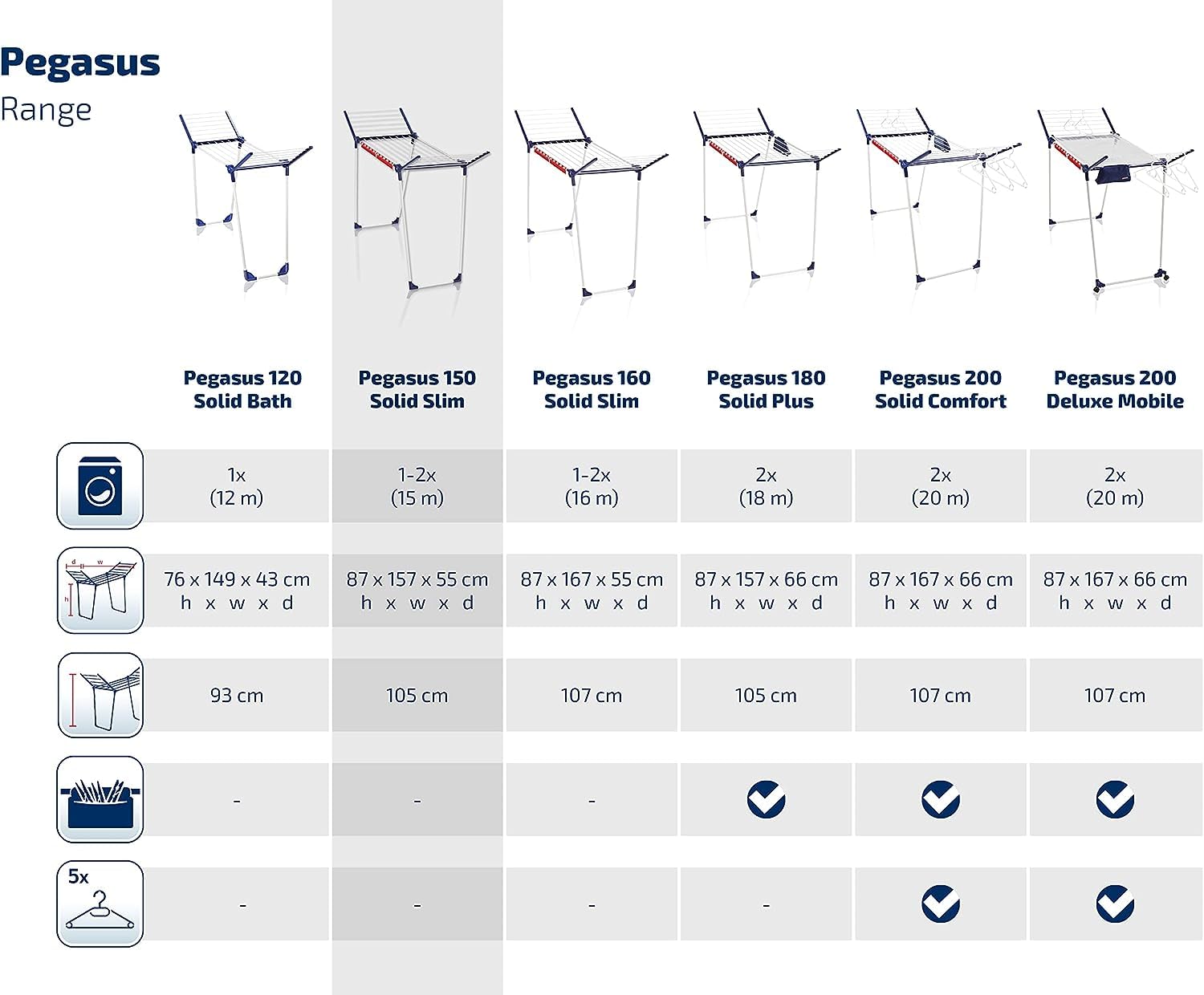 Pegasus
Range

| | Pegasus 120 Solid Bath | Pegasus 150 Solid Slim | Pegasus 160 Solid Slim | Pegasus 180 Solid Plus | Pegasus 200 Solid Comfort | Pegasus 200 Deluxe Mobile |
|---|---|---|---|---|---|---|
| | 1x (12 m) | 1-2x (15 m) | 1-2x (16 m) | 2x (18 m) | 2x (20 m) | 2x (20 m) |
| d w h | 76 x 149 x 43 cm h x w x d | 87 x 157 x 55 cm h x w x d | 87 x 167 x 55 cm h x w x d | 87 x 157 x 66 cm h x w x d | 87 x 167 x 66 cm h x w x d | 87 x 167 x 66 cm h x w x d |
| | 93 cm | 105 cm | 107 cm | 105 cm | 107 cm | 107 cm |
| | - | - | - | ✓ | ✓ | ✓ |
| 5x | - | - | - | - | ✓ | ✓ |