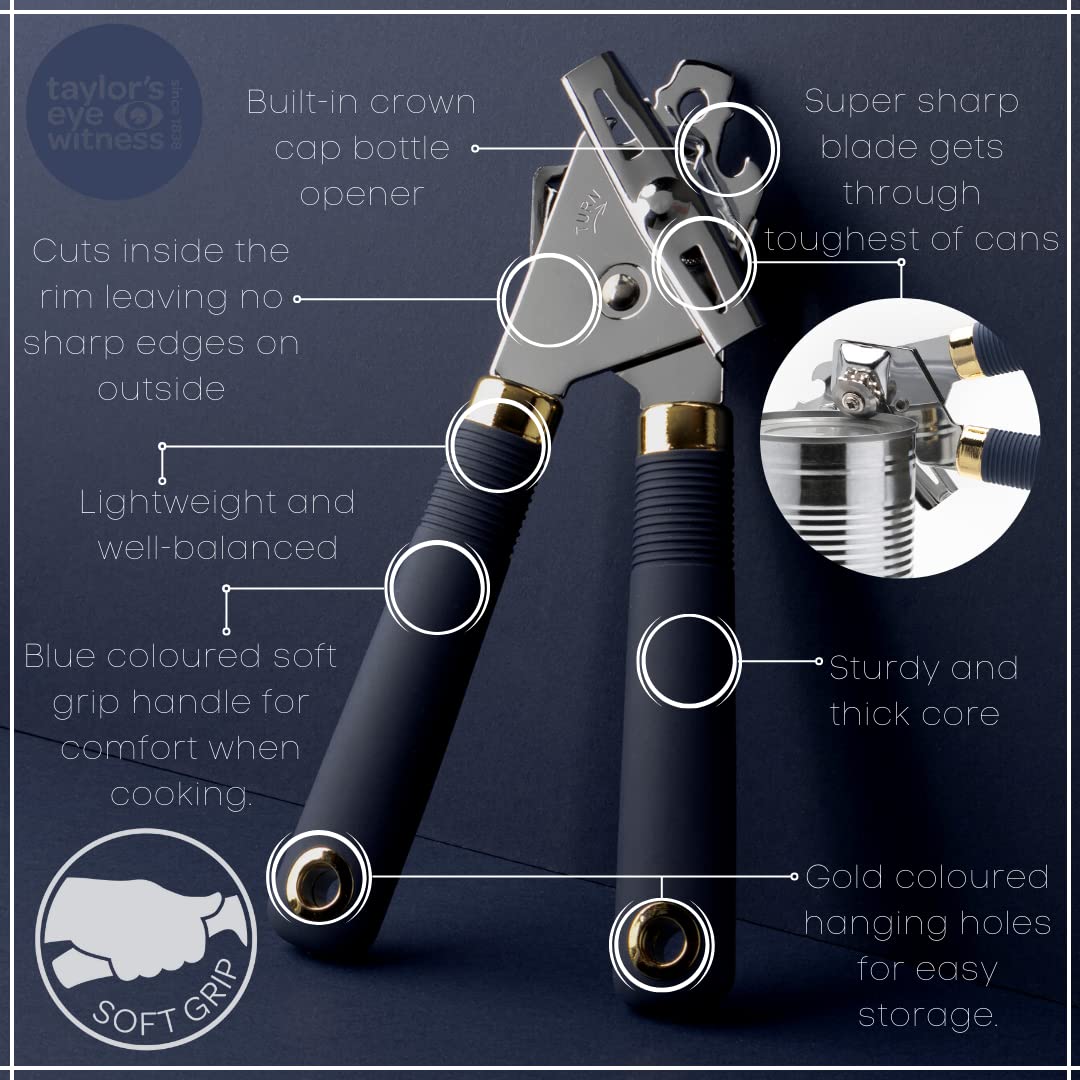 taylor's eye witness since 1838

Built-in crown cap bottle opener

Super sharp blade gets through toughest of cans

TURN

Cuts inside the rim leaving no sharp edges on outside

Lightweight and well-balanced

Blue coloured soft grip handle for comfort when cooking.

Sturdy and thick core

Gold coloured hanging holes for easy storage.

SOFT GRIP