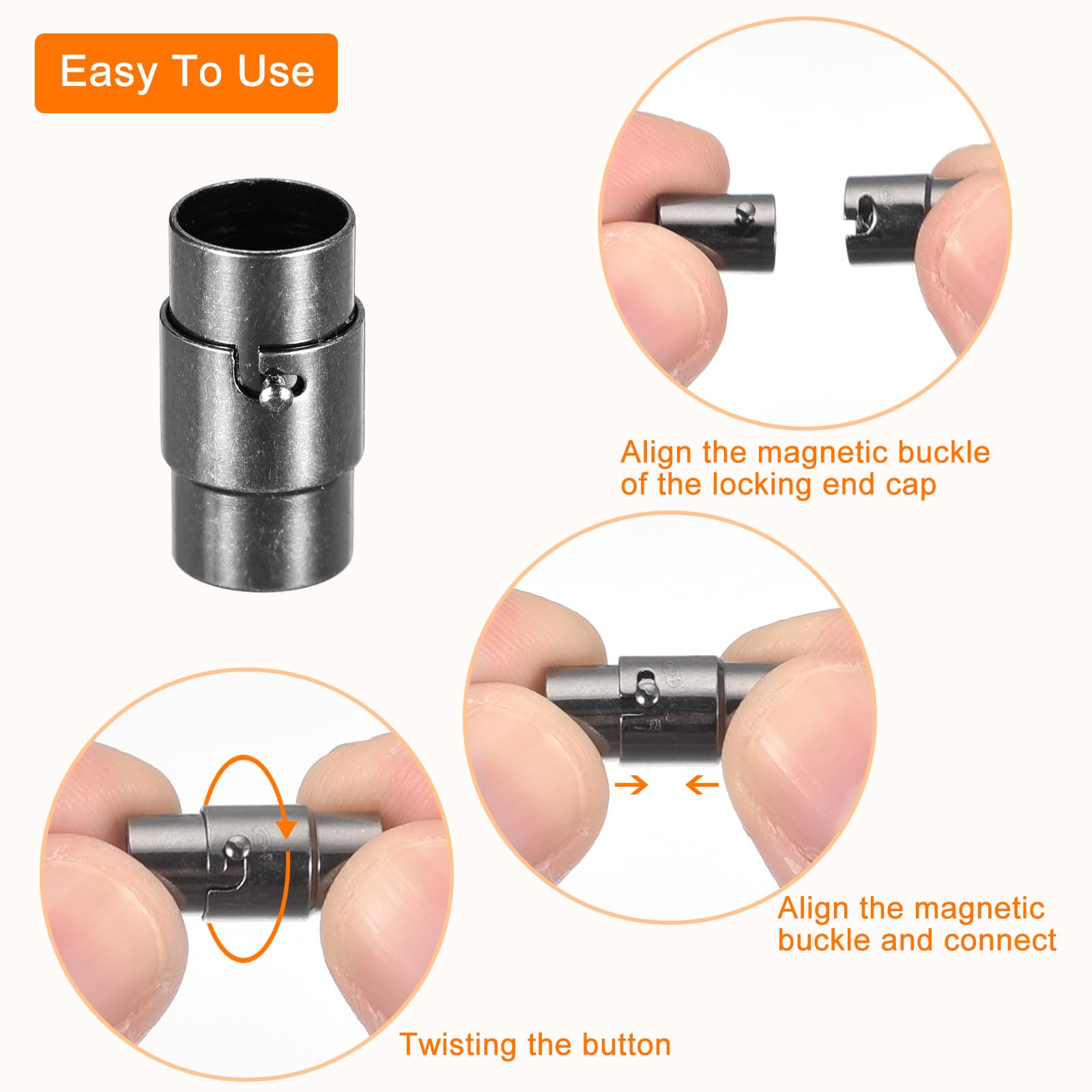 Easy To Use

Align the magnetic buckle of the locking end cap

Align the magnetic buckle and connect

Twisting the button