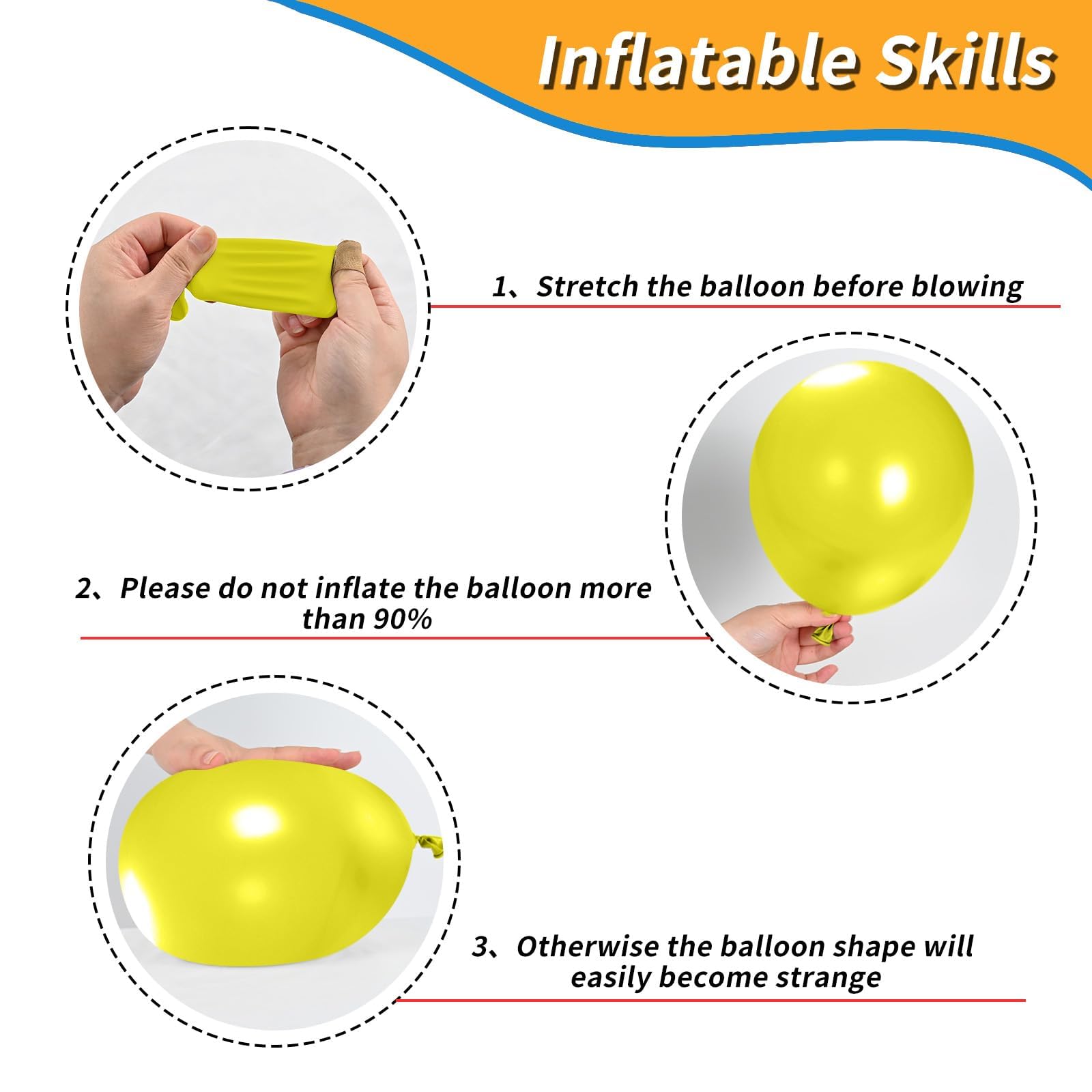 Inflatable Skills

1、Stretch the balloon before blowing

2、Please do not inflate the balloon more than 90%

3、Otherwise the balloon shape will easily become strange