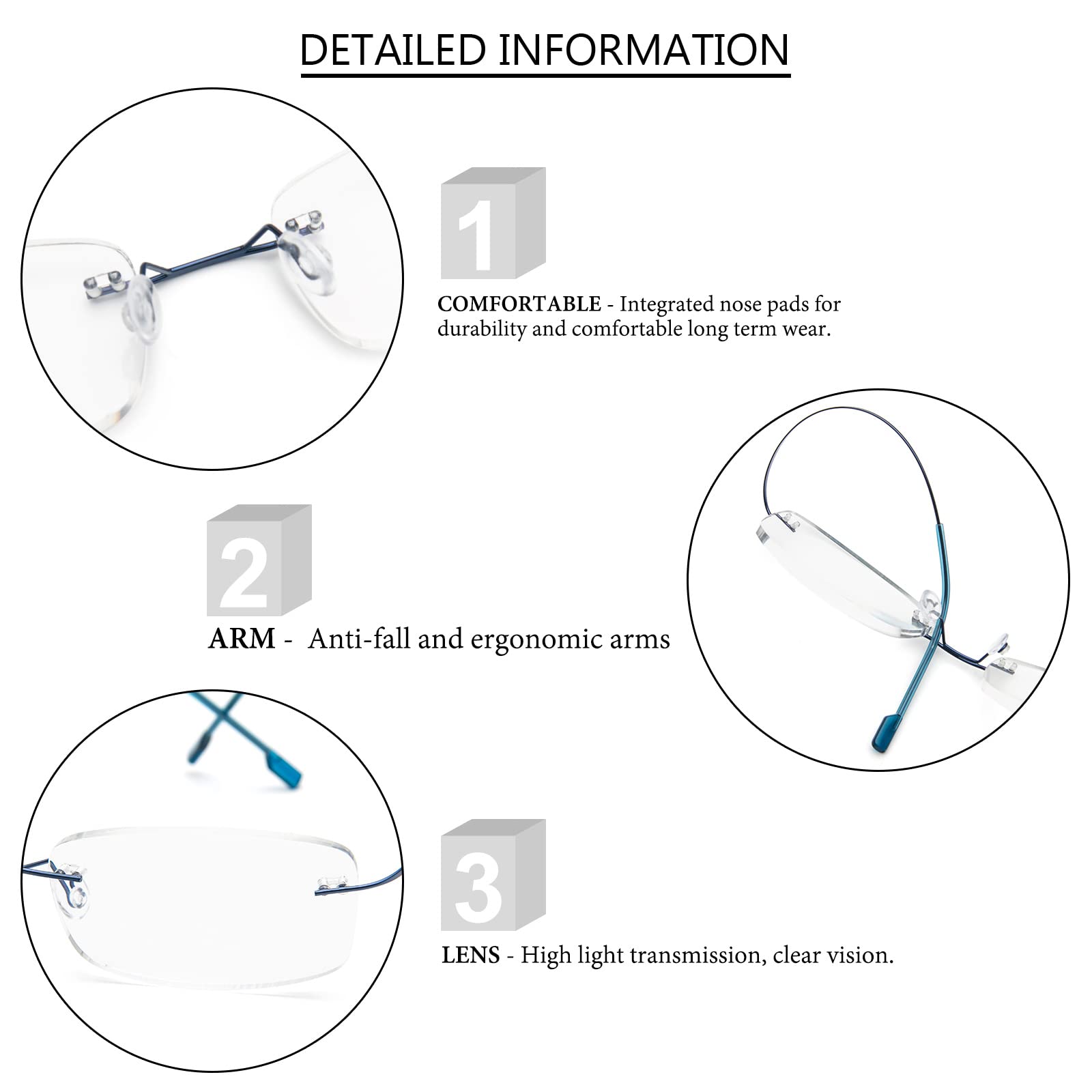 DETAILED INFORMATION

1

COMFORTABLE - Integrated nose pads for durability and comfortable long term wear.

2

ARM - Anti-fall and ergonomic arms

3

LENS - High light transmission, clear vision.