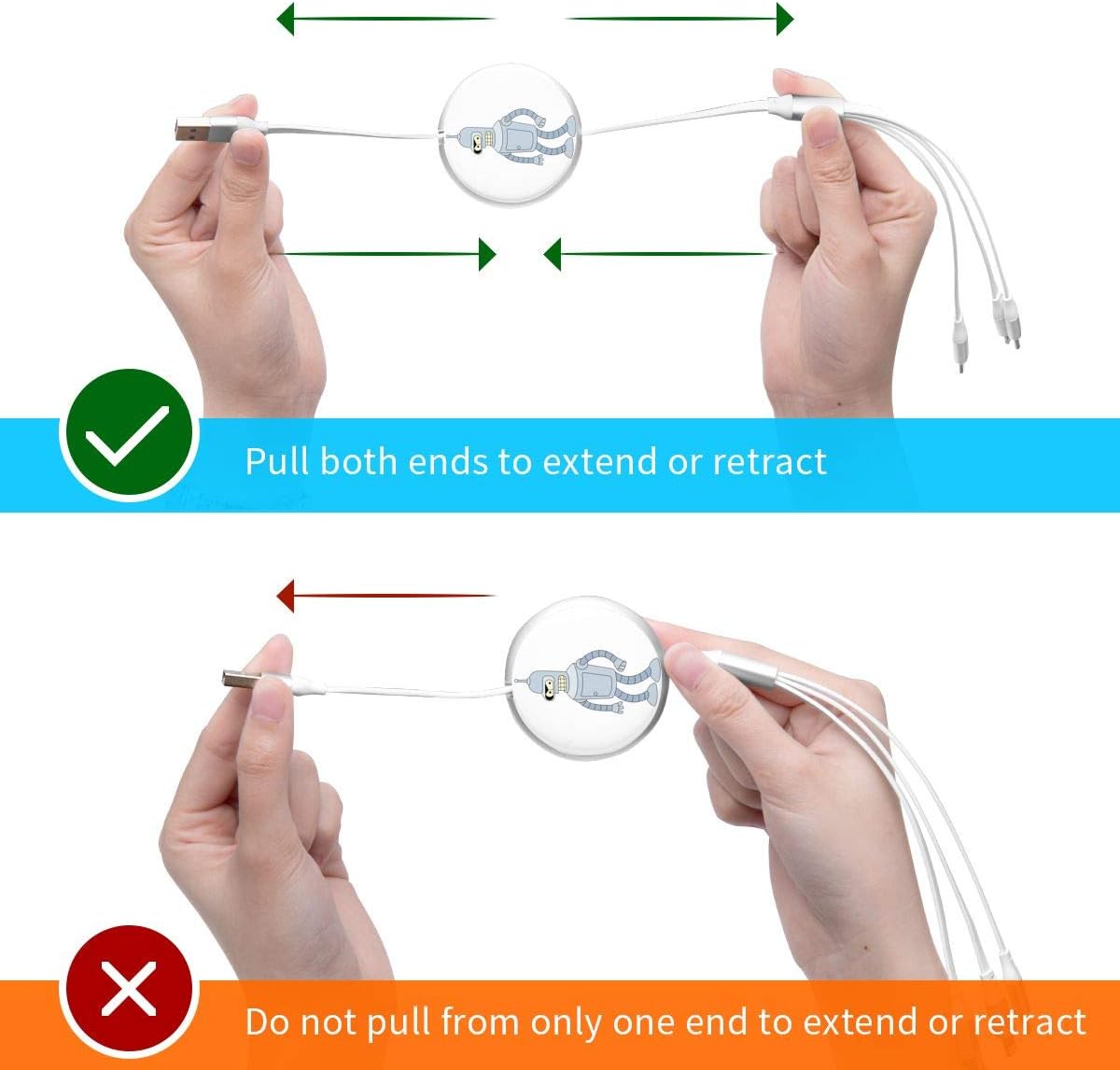 Pull both ends to extend or retract

Do not pull from only one end to extend or retract