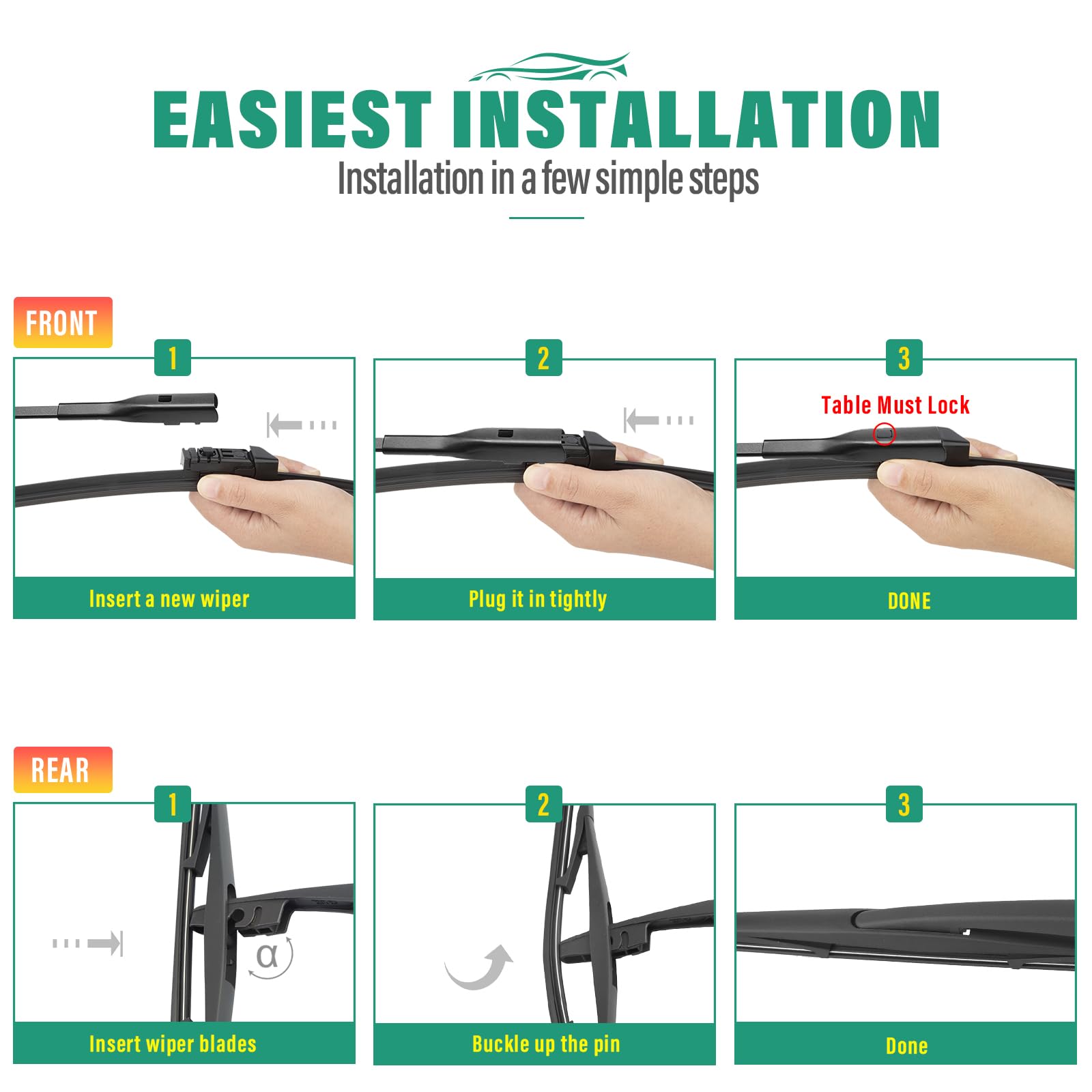 EASIEST INSTALLATION

Installation in a few simple steps

FRONT

1

Insert a new wiper

2

Plug it in tightly

3

Table Must Lock

DONE

REAR

1

α

Insert wiper blades

2

Buckle up the pin

3

Done