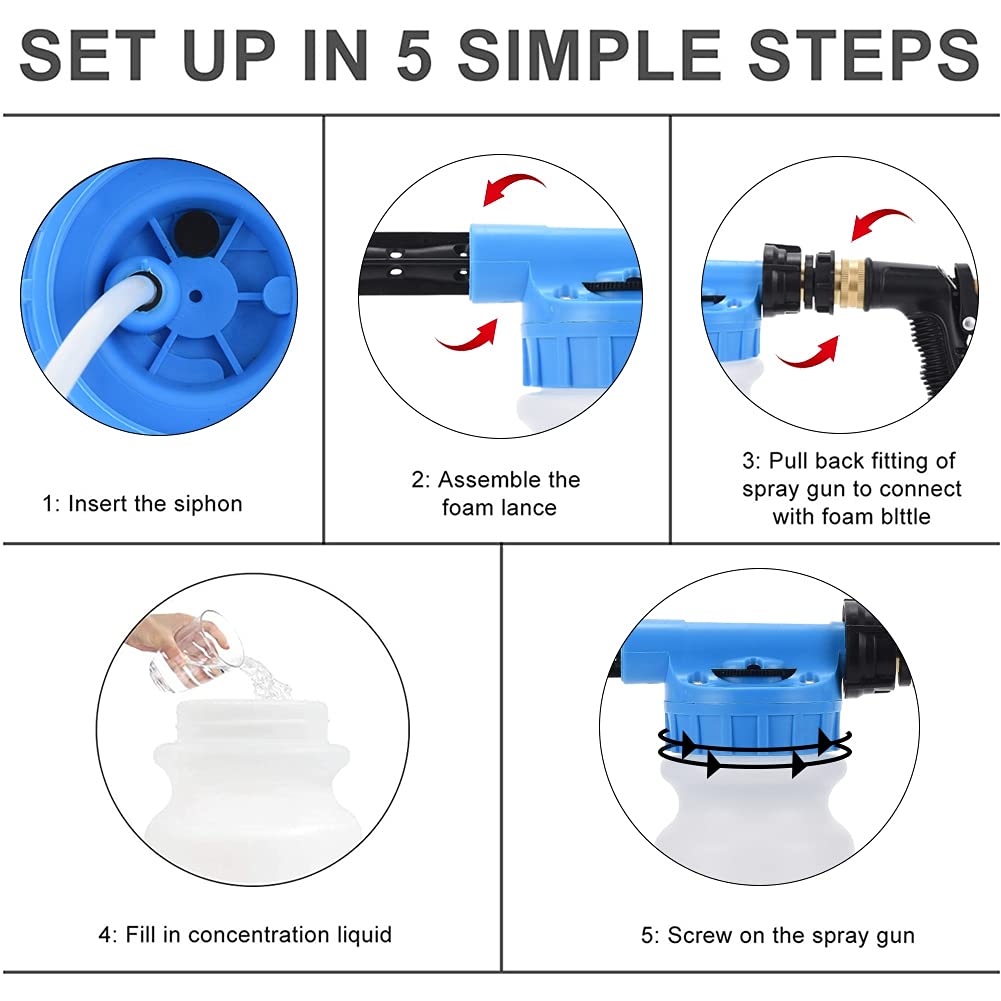 SET UP IN 5 SIMPLE STEPS

1: Insert the siphon

2: Assemble the foam lance

3: Pull back fitting of spray gun to connect with foam blttle

4: Fill in concentration liquid

5: Screw on the spray gun