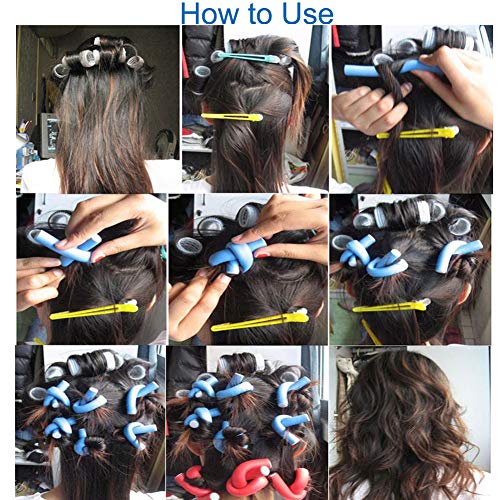 How to Use