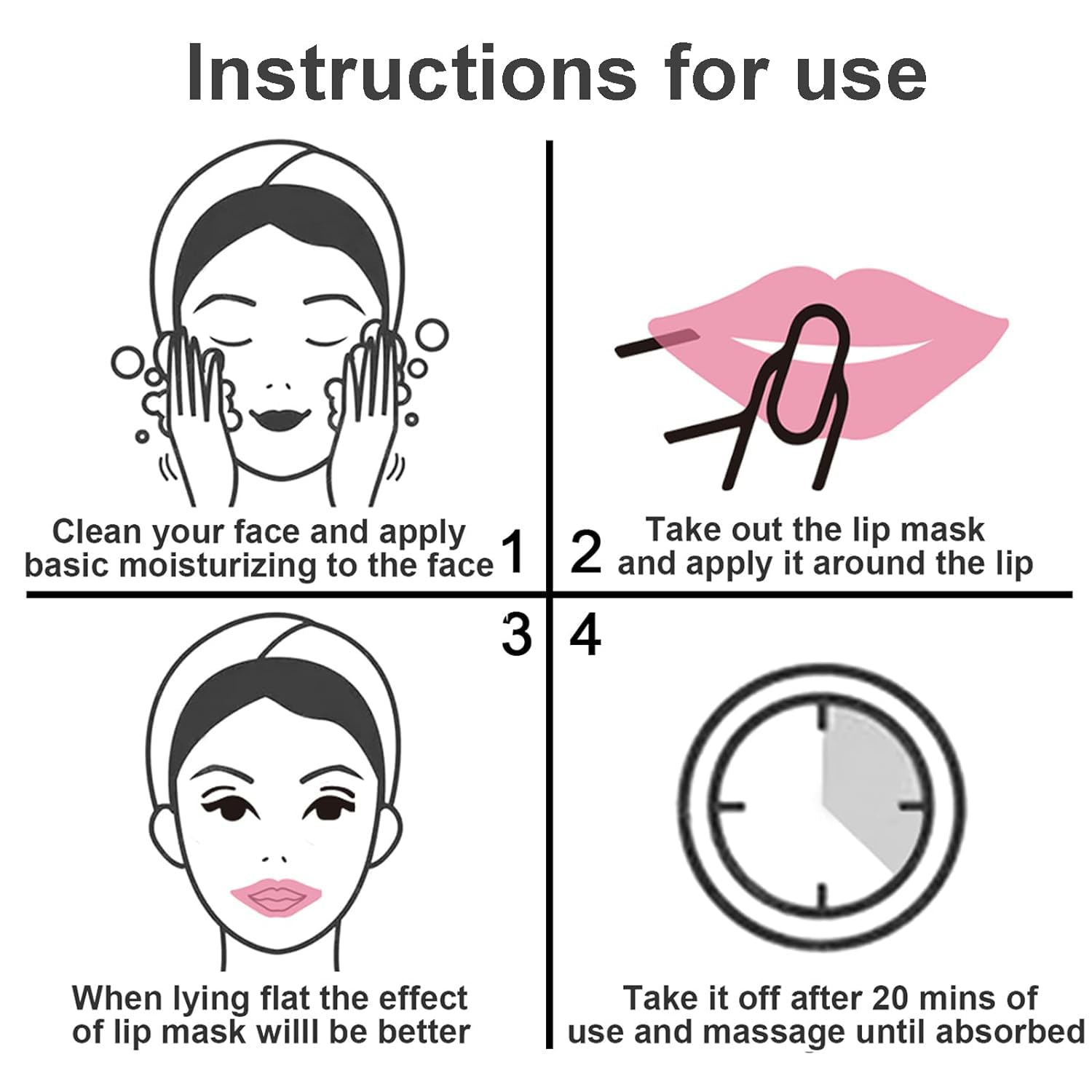 Instructions for use

Clean your face and apply basic moisturizing to the face

1

2

Take out the lip mask and apply it around the lip

3

4

When lying flat the effect of lip mask willl be better

Take it off after 20 mins of use and massage until absorbed