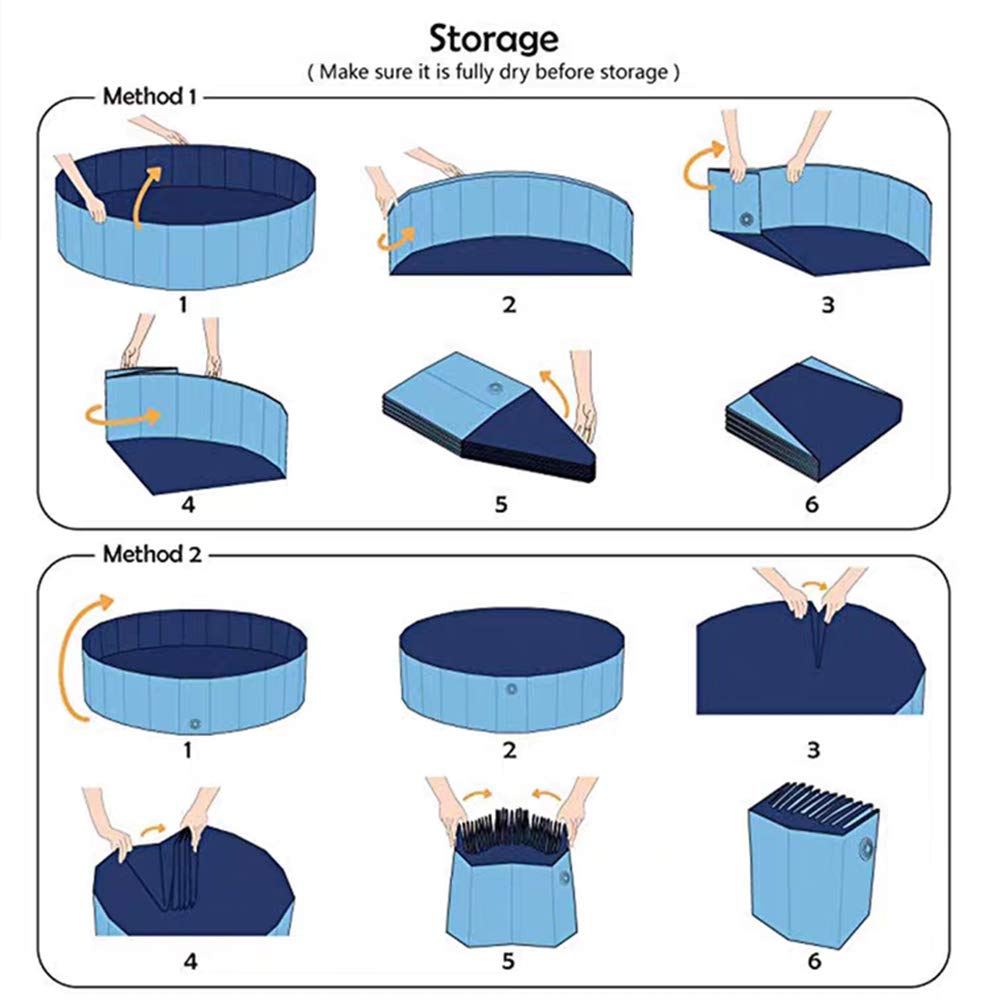 Storage
( Make sure it is fully dry before storage )

Method 1

1

2

3

4

5

6

Method 2

1

2

3

4

5

6