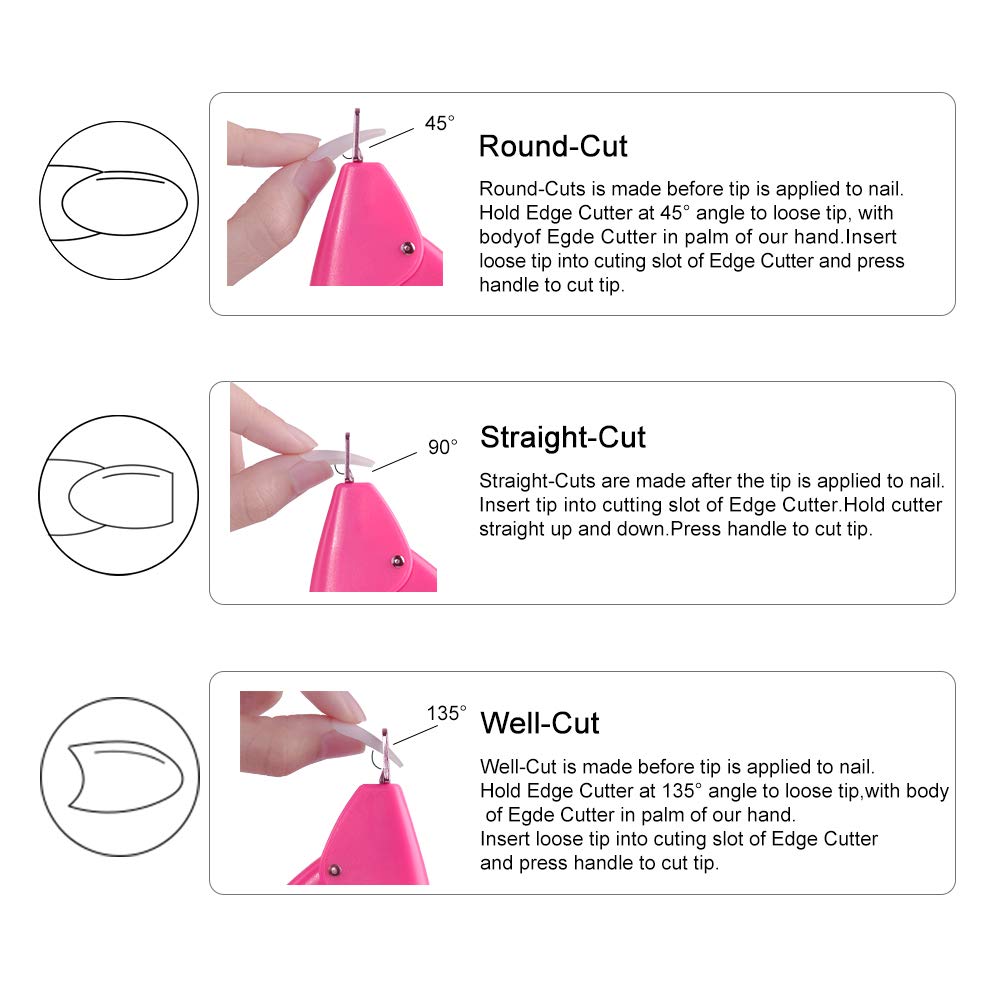 45°

Round-Cut

Round-Cuts is made before tip is applied to nail. Hold Edge Cutter at 45° angle to loose tip, with bodyof Egde Cutter in palm of our hand.Insert loose tip into cuting slot of Edge Cutter and press handle to cut tip.

90°

Straight-Cut

Straight-Cuts are made after the tip is applied to nail. Insert tip into cutting slot of Edge Cutter.Hold cutter straight up and down.Press handle to cut tip.

135°

Well-Cut

Well-Cut is made before tip is applied to nail.
Hold Edge Cutter at 135° angle to loose tip,with body of Egde Cutter in palm of our hand.
Insert loose tip into cuting slot of Edge Cutter and press handle to cut tip.