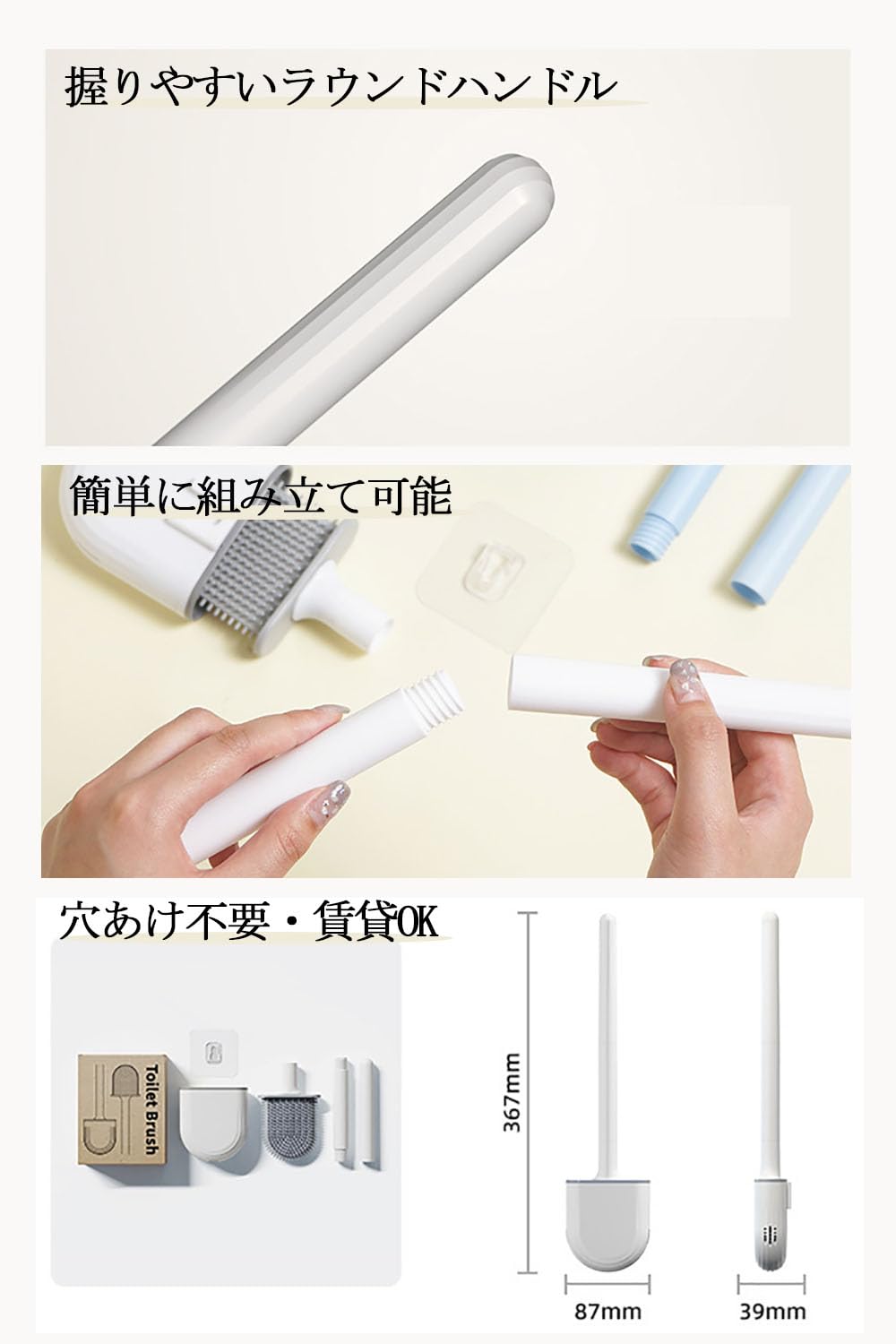 握りやすいラウンドハンドル

簡単に組み立て可能

穴あけ不要・賃貸OK

Toilet Brush

367mm

87mm

39mm