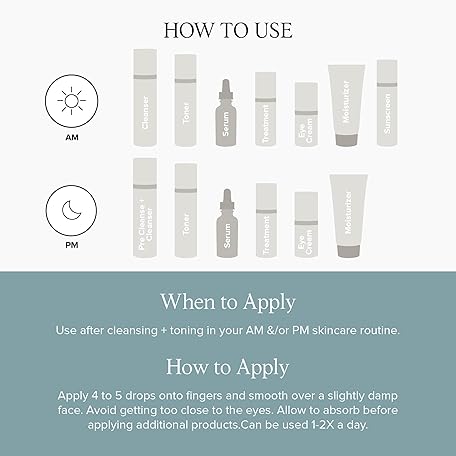 HOW TO USE

AM

Cleanser

Toner

Serum

Treatment

Eye Cream

Moisturizer

Sunscreen

PM

Pre Cleanse + Cleanser

Toner

Serum

Treatment

Eye Cream

Moisturizer

When to Apply

Use after cleansing + toning in your AM &/or PM skincare routine.

How to Apply

Apply 4 to 5 drops onto fingers and smooth over a slightly damp face. Avoid getting too close to the eyes. Allow to absorb before applying additional products.Can be used 1-2X a day.