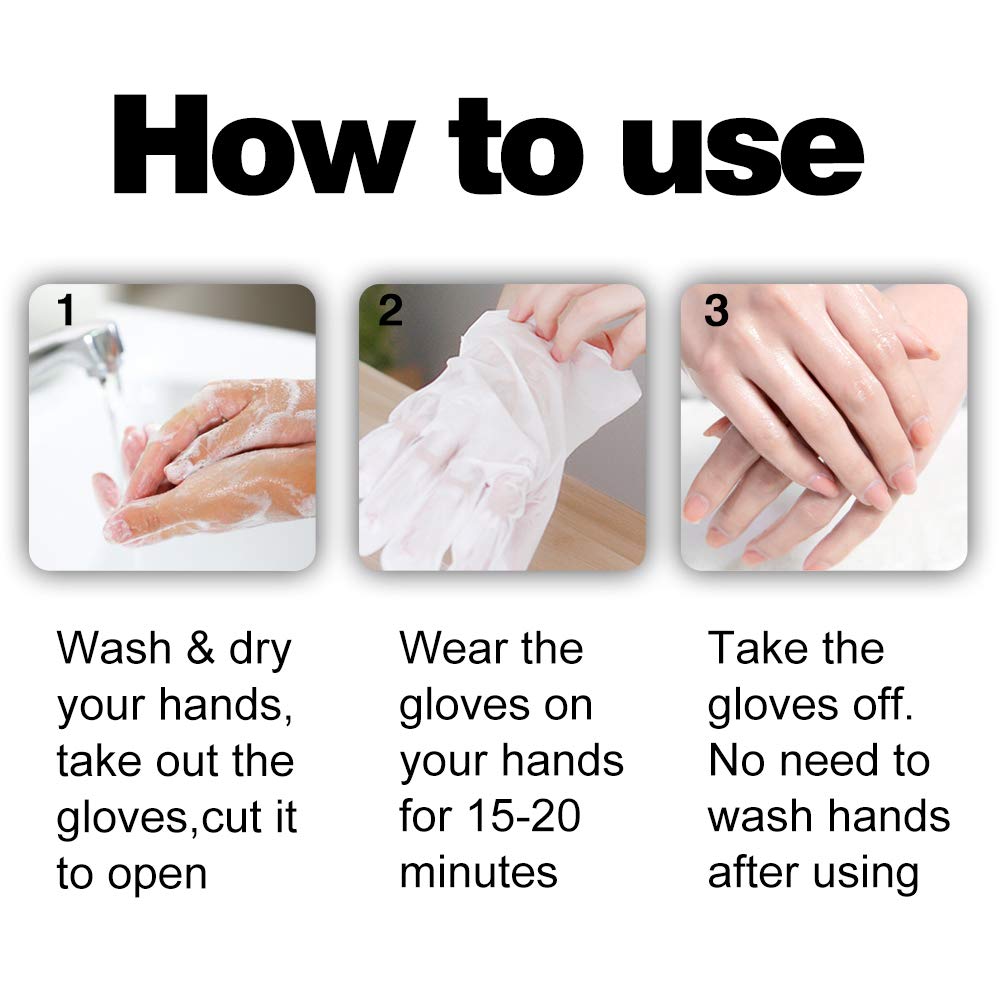 How to use

1

Wash & dry your hands, take out the gloves,cut it to open

2

Wear the gloves on your hands for 15-20 minutes

3

Take the gloves off. No need to wash hands after using