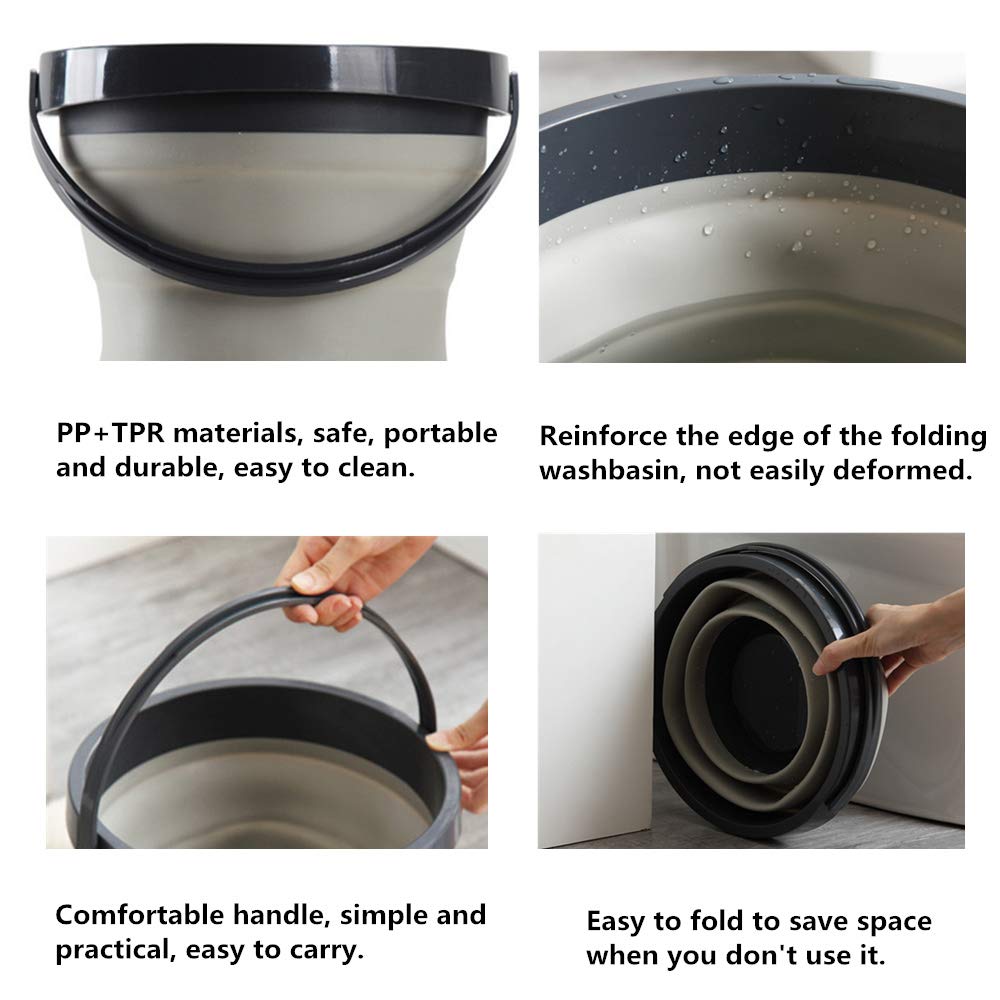 PP+TPR materials, safe, portable and durable, easy to clean.

Reinforce the edge of the folding washbasin, not easily deformed.

Comfortable handle, simple and practical, easy to carry.

Easy to fold to save space when you don't use it.