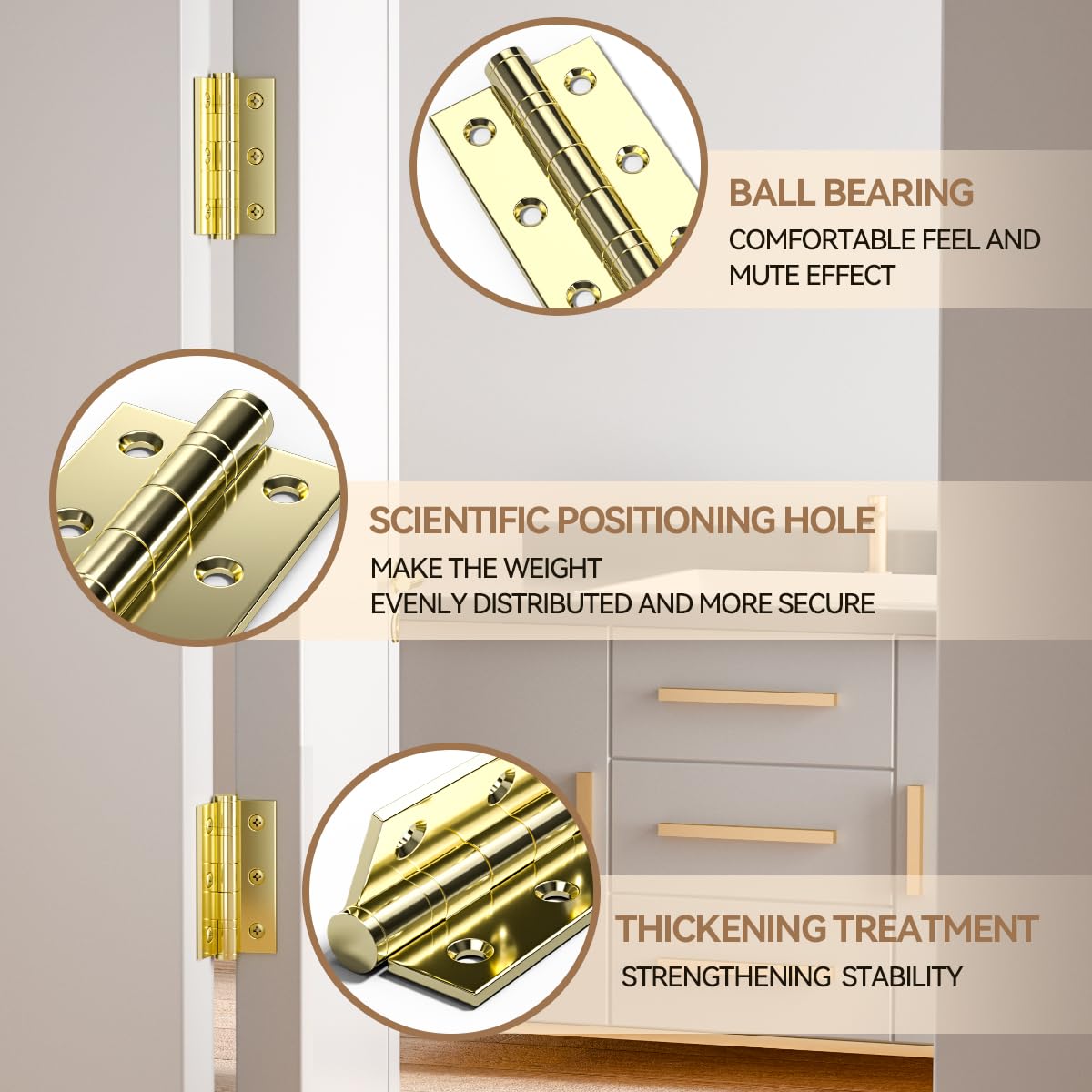 BALL BEARING
COMFORTABLE FEEL AND MUTE EFFECT

SCIENTIFIC POSITIONING HOLE
MAKE THE WEIGHT EVENLY DISTRIBUTED AND MORE SECURE

THICKENING TREATMENT
STRENGTHENING STABILITY