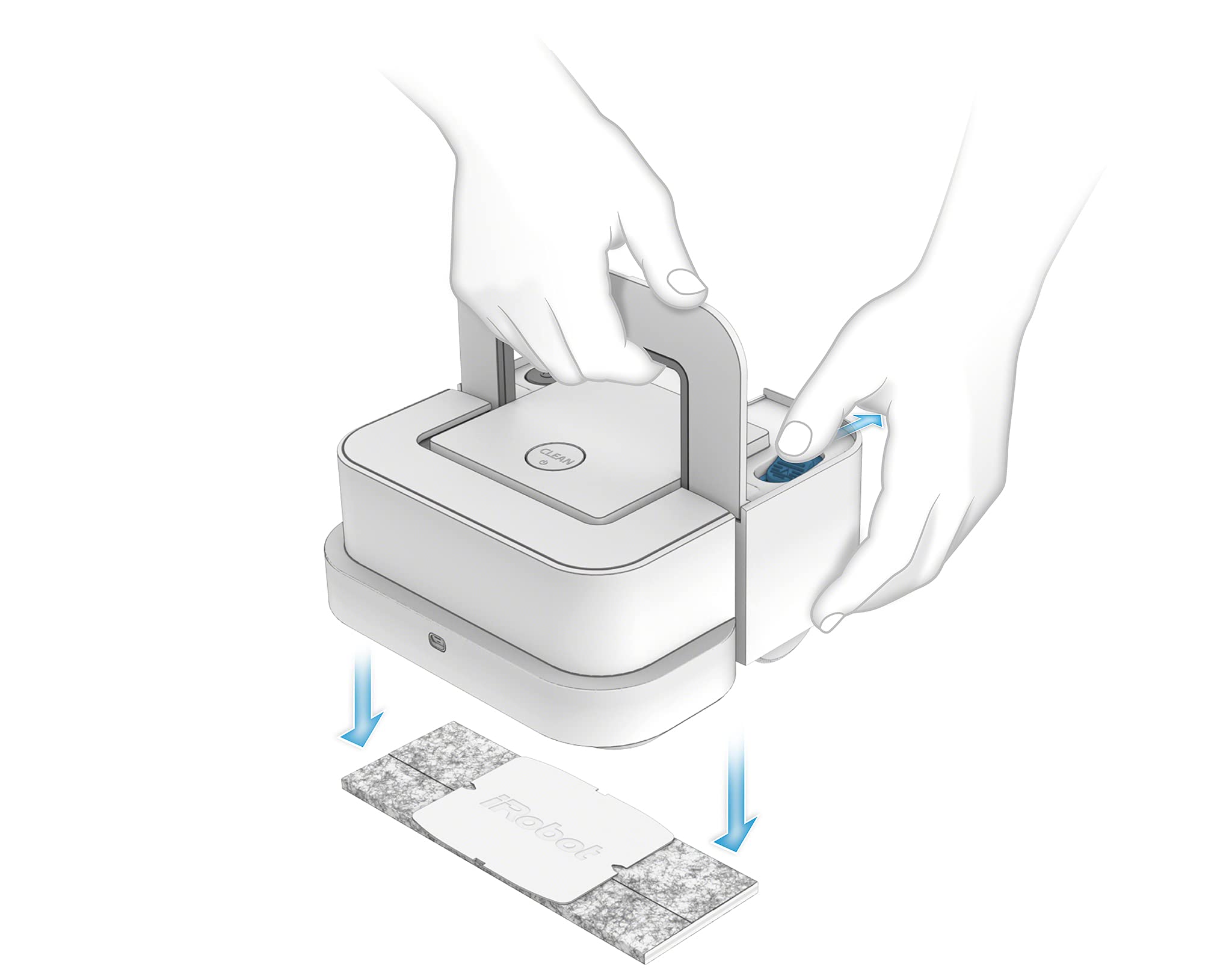 CLEAN

iRobot