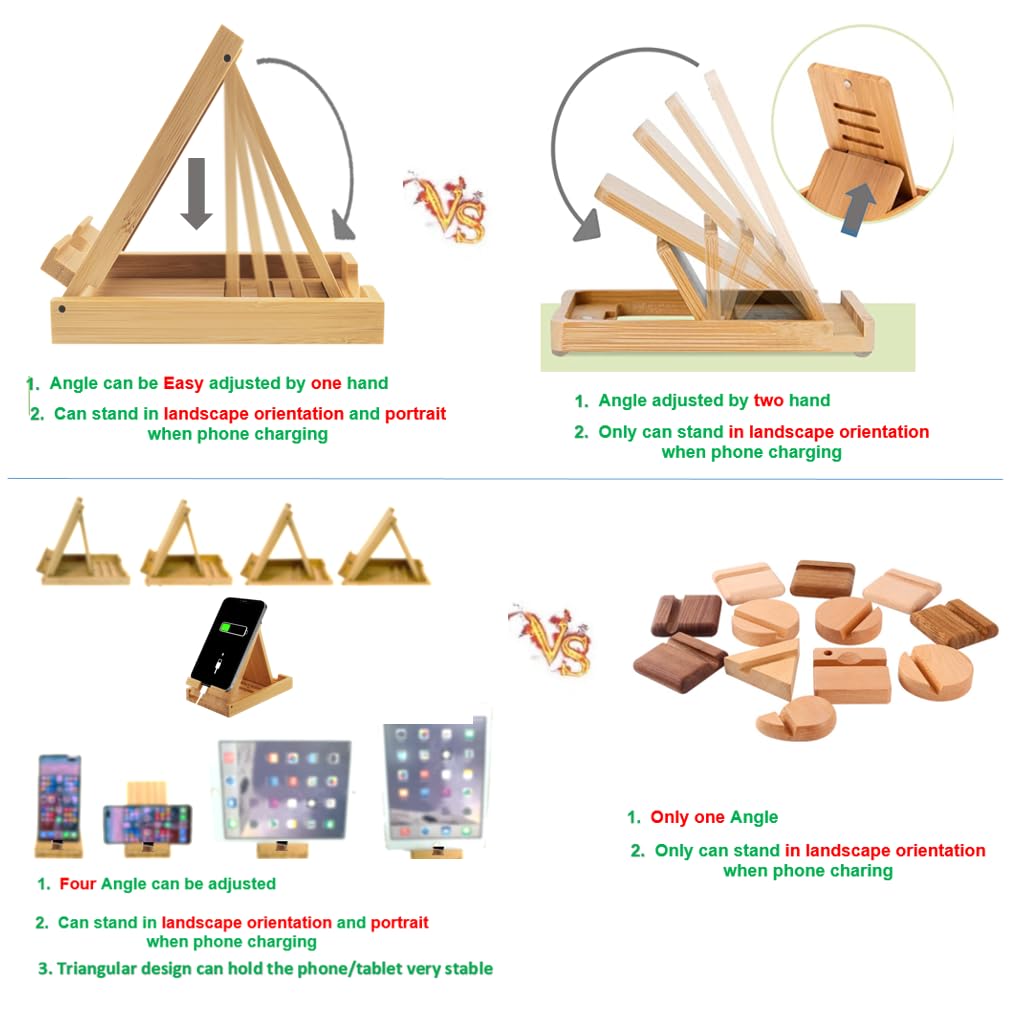 VS

1. Angle can be Easy adjusted by one hand
2. Can stand in landscape orientation and portrait when phone charging

1. Angle adjusted by two hand
2. Only can stand in landscape orientation when phone charging

VS

1. Four Angle can be adjusted
2. Can stand in landscape orientation and portrait when phone charging
3. Triangular design can hold the phone/tablet very stable

1. Only one Angle
2. Only can stand in landscape orientation when phone charing