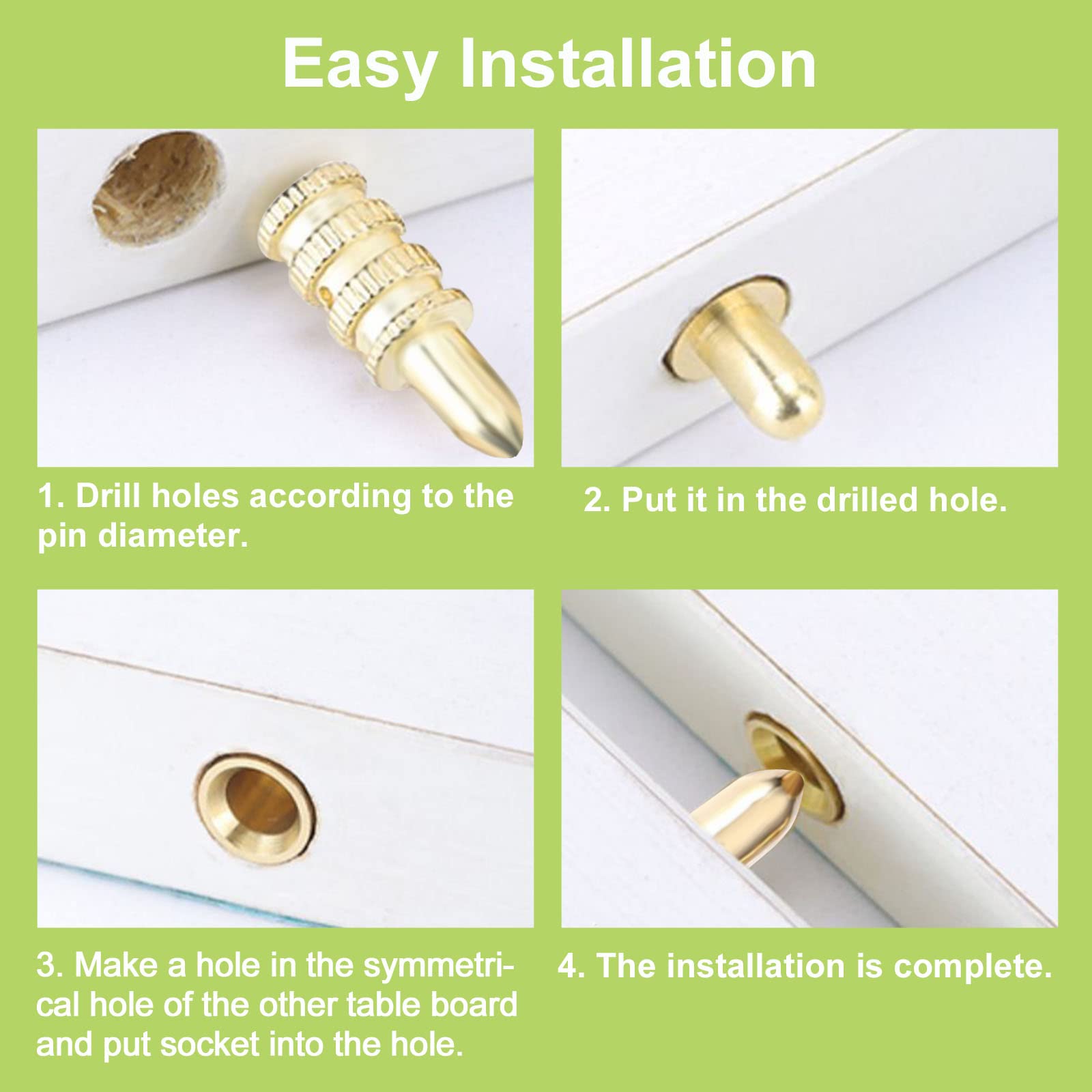 Easy Installation

1. Drill holes according to the pin diameter.

2. Put it in the drilled hole.

3. Make a hole in the symmetrical hole of the other table board and put socket into the hole.

4. The installation is complete.