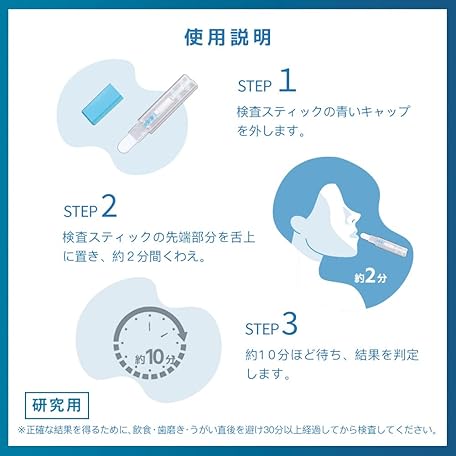 使用説明

STEP 1
検査スティックの青いキャップを外します。

STEP 2
検査スティックの先端部分を舌上に置き、約２分間くわえ。

約2分

約10分

STEP 3
約１０分ほど待ち、結果を判定します。

研究用

※正確な結果を得るために、飲食・歯磨き・うがい直後を避け30分以上経過してから検査してください。