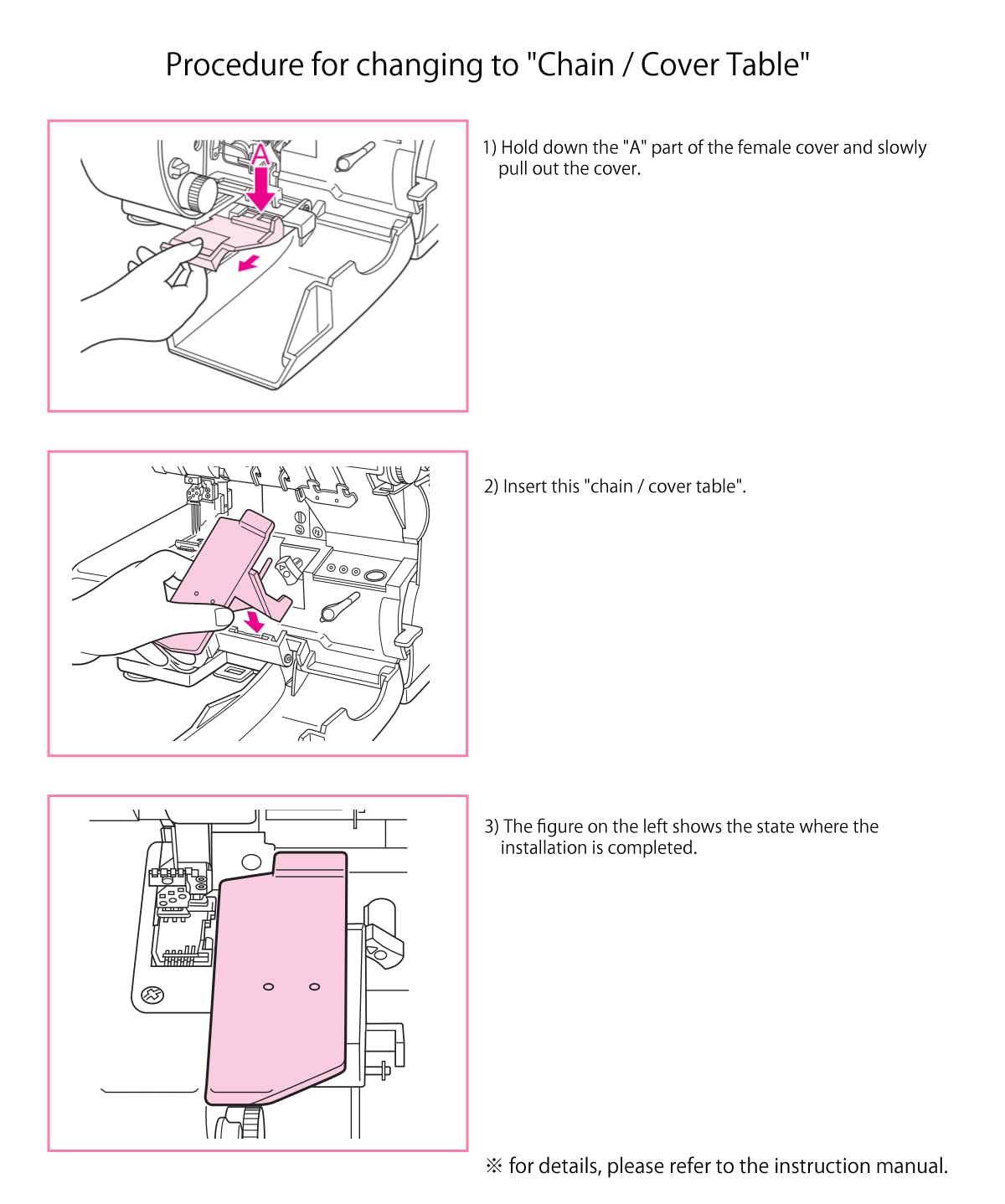 Procedure for changing to "Chain / Cover Table"

A

1) Hold down the "A" part of the female cover and slowly pull out the cover.

2) Insert this "chain / cover table".

3) The figure on the left shows the state where the installation is completed.

※ for details, please refer to the instruction manual.