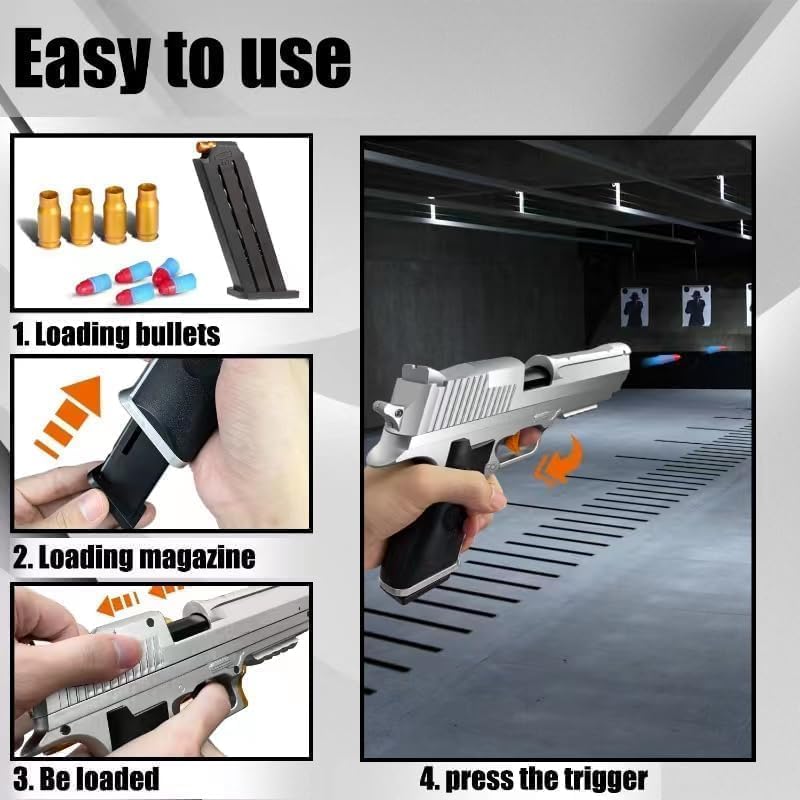 Easy to use

1. Loading bullets

2. Loading magazine

3. Be loaded

4. press the trigger