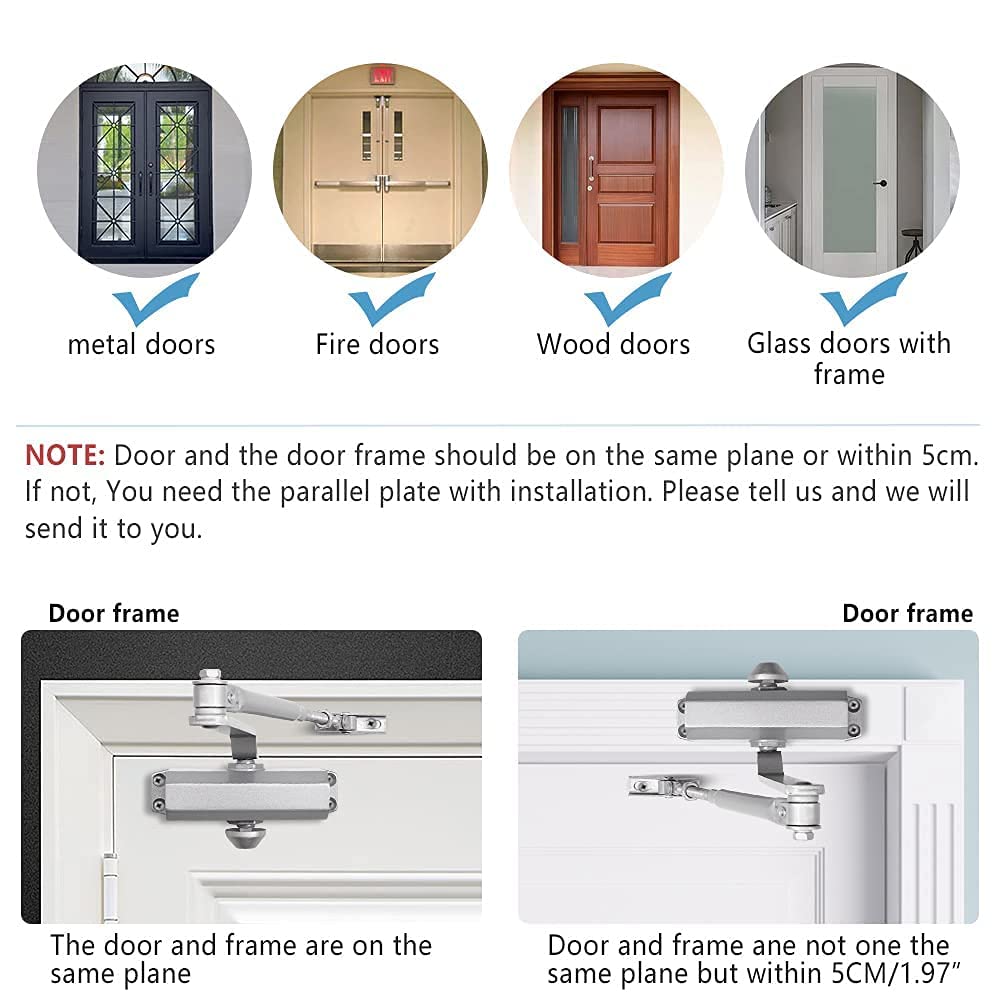 metal doors

Fire doors

Wood doors

Glass doors with frame

NOTE: Door and the door frame should be on the same plane or within 5cm. If not, You need the parallel plate with installation. Please tell us and we will send it to you.

Door frame

Door frame

The door and frame are on the same plane

Door and frame ane not one the same plane but within 5CM/1.97"