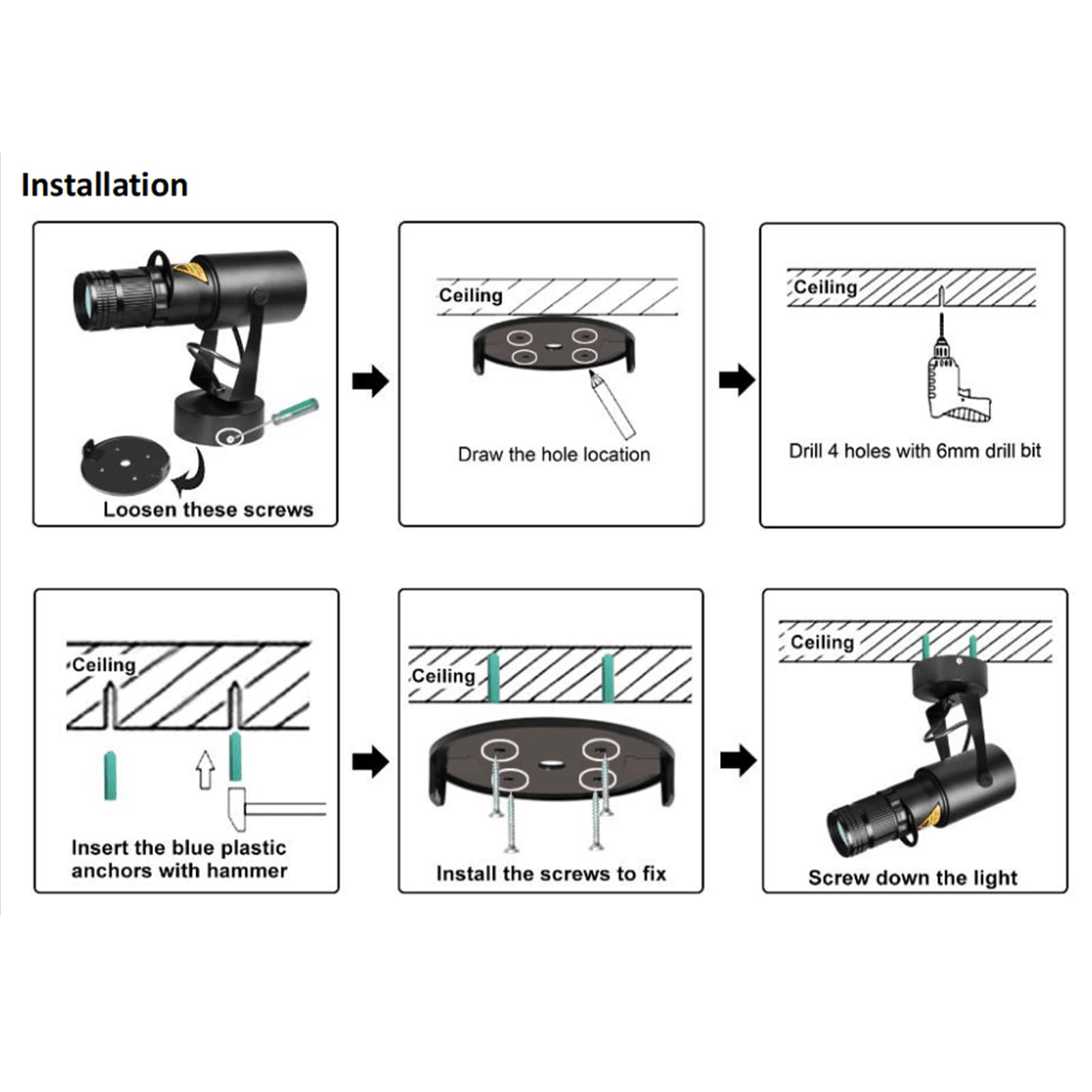 Installation

Loosen these screws

Ceiling

Draw the hole location

Ceiling

Drill 4 holes with 6mm drill bit

Ceiling

Insert the blue plastic anchors with hammer

Ceiling

Install the screws to fix

Ceiling

Screw down the light