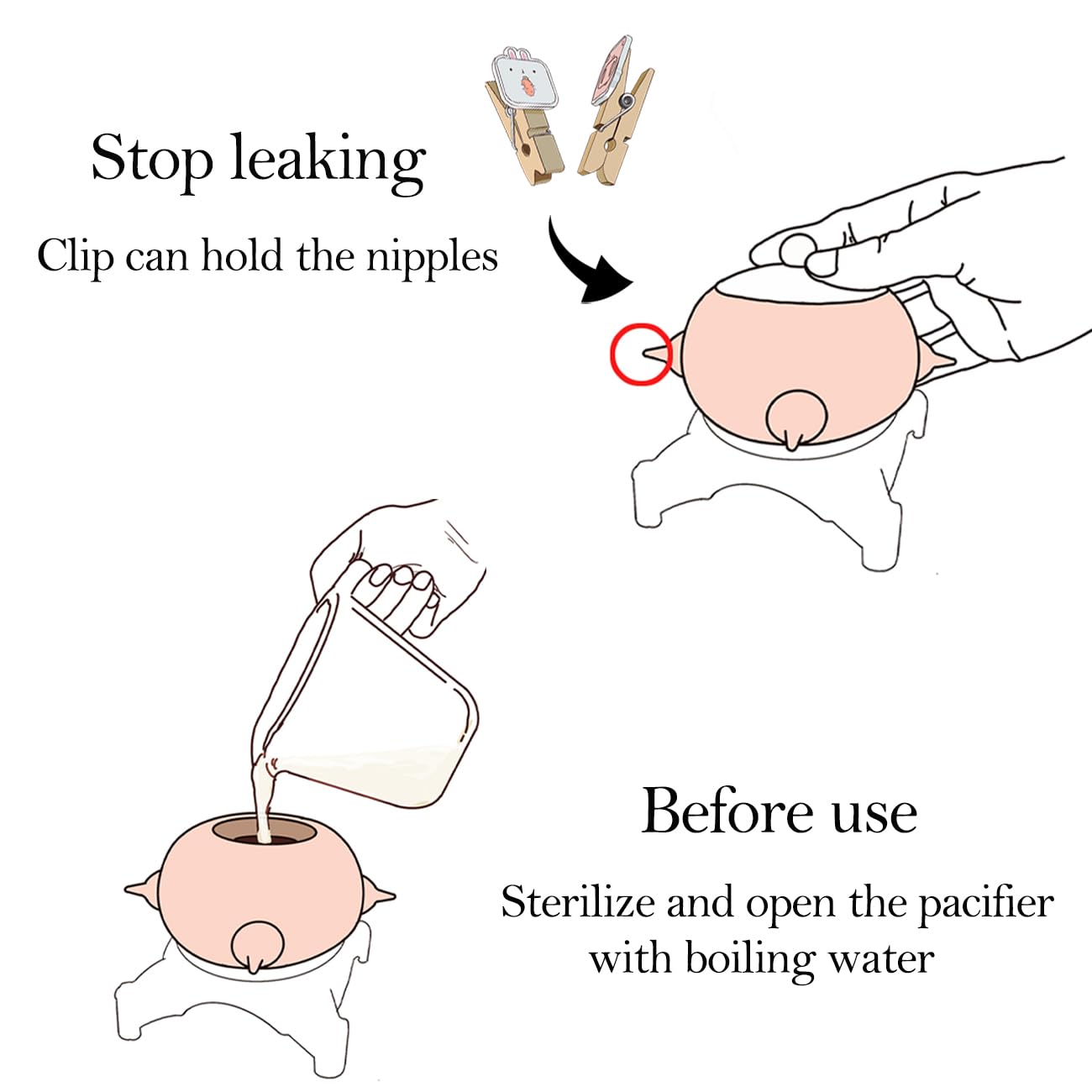 Stop leaking

Clip can hold the nipples

Before use

Sterilize and open the pacifier with boiling water