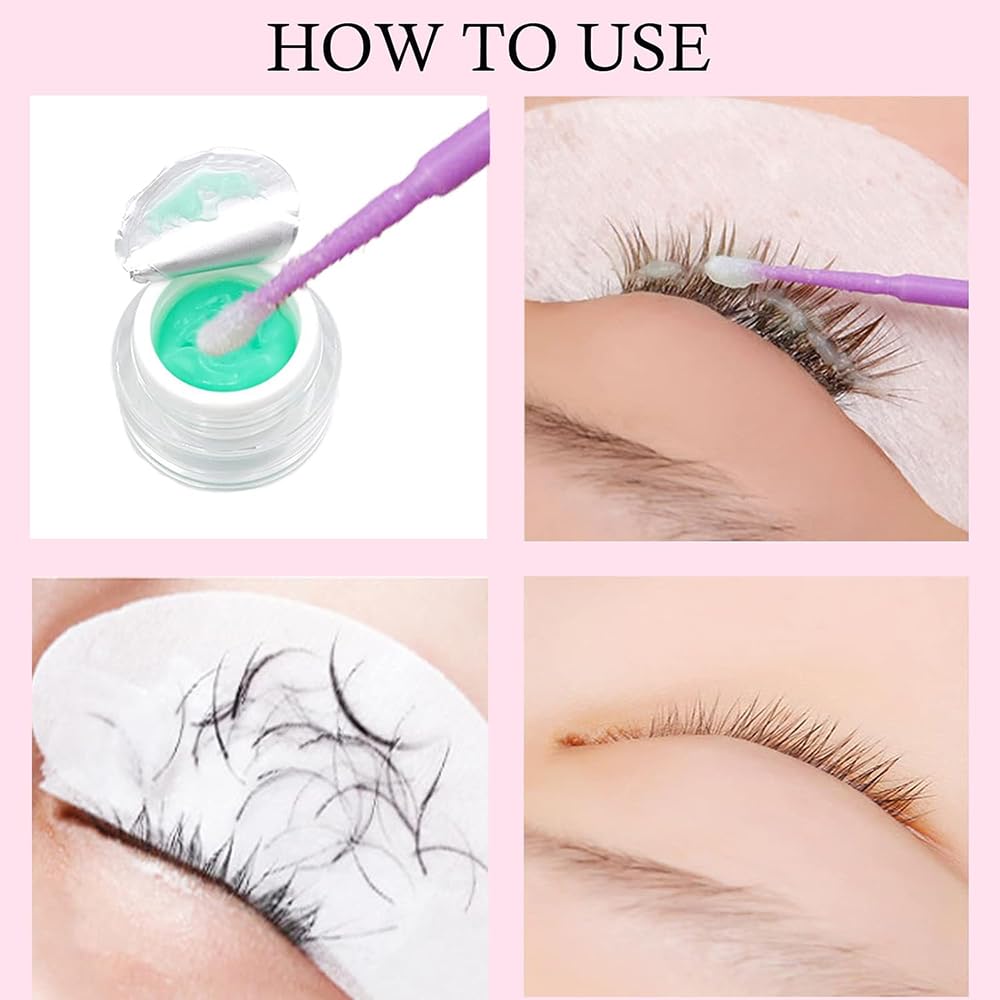 HOW TO USE