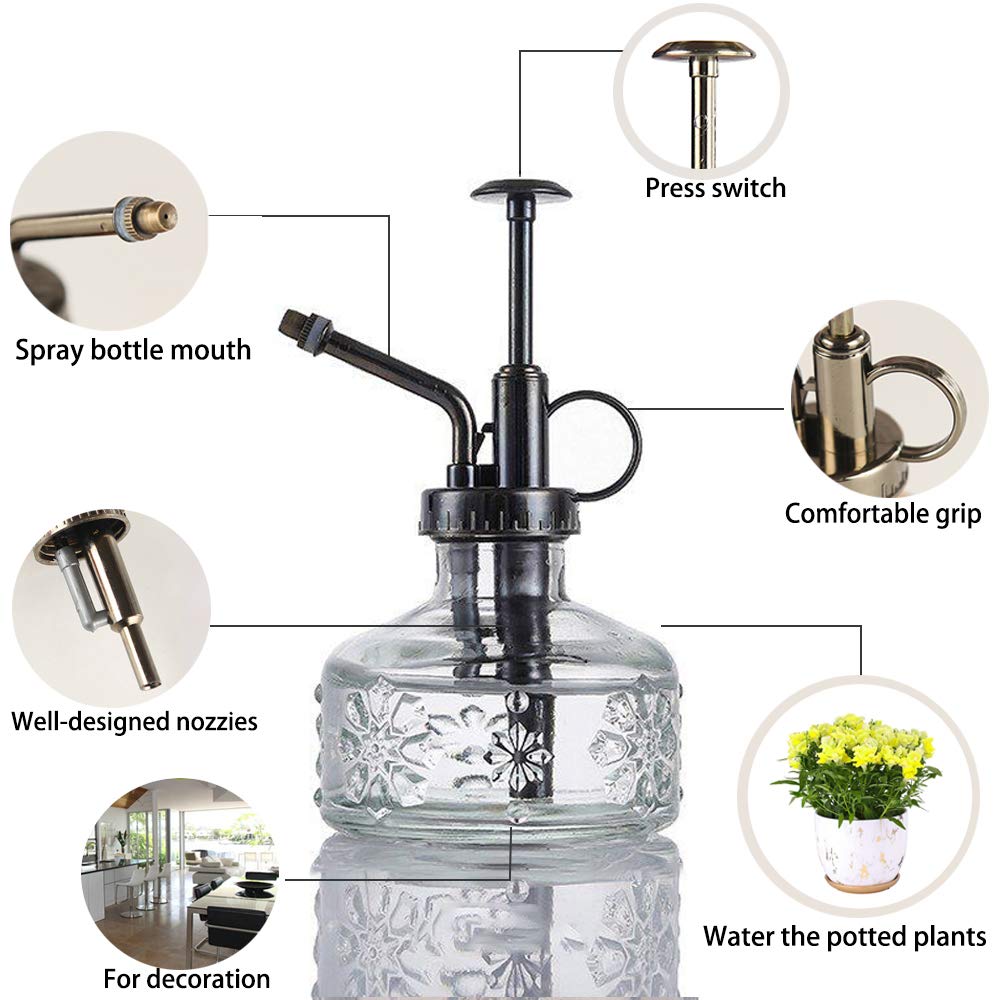 Press switch

Spray bottle mouth

Comfortable grip

Well-designed nozzies

Water the potted plants

For decoration