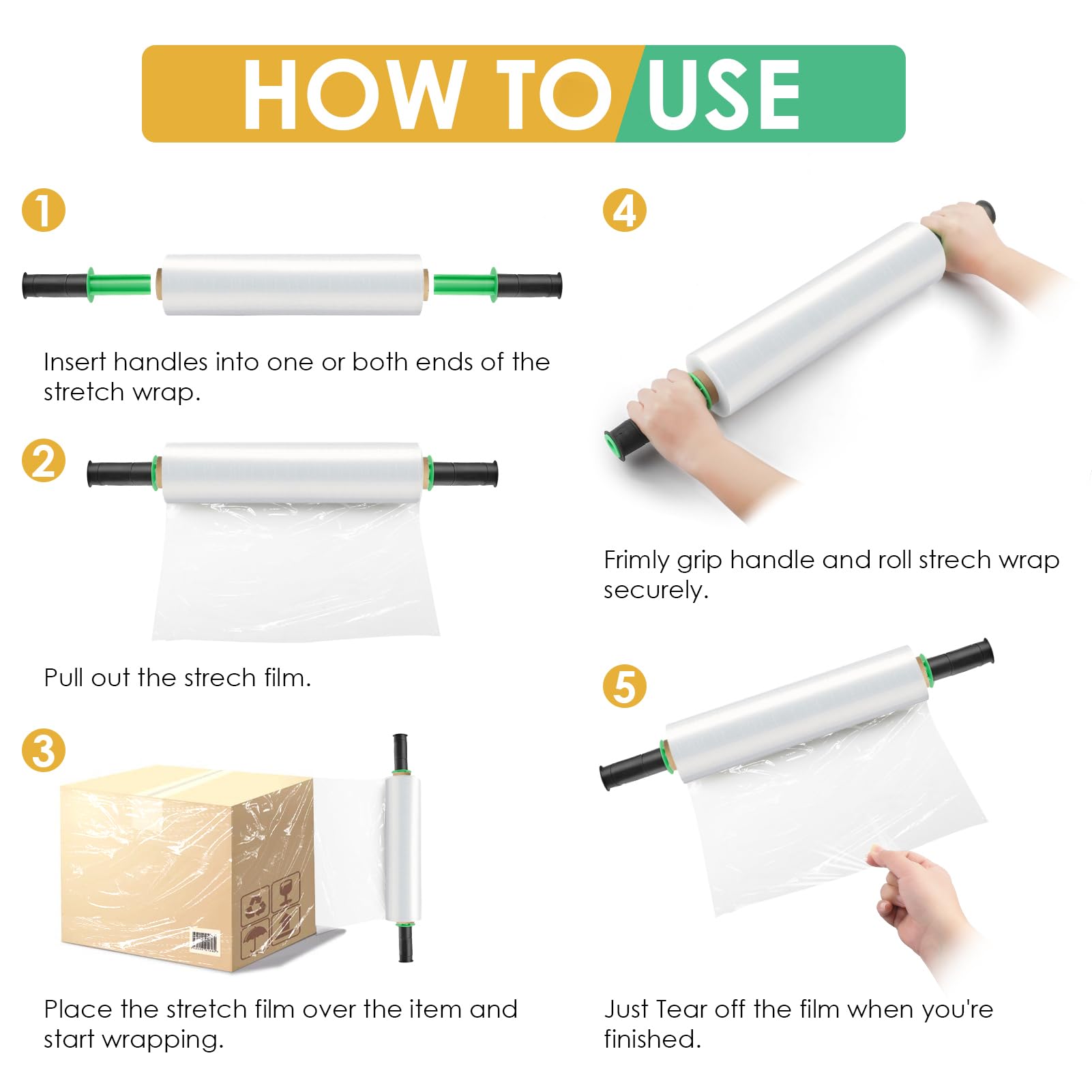 HOW TO USE

1

Insert handles into one or both ends of the stretch wrap.

2

Pull out the strech film.

3

Place the stretch film over the item and start wrapping.

4

Frimly grip handle and roll strech wrap securely.

5

Just Tear off the film when you're finished.