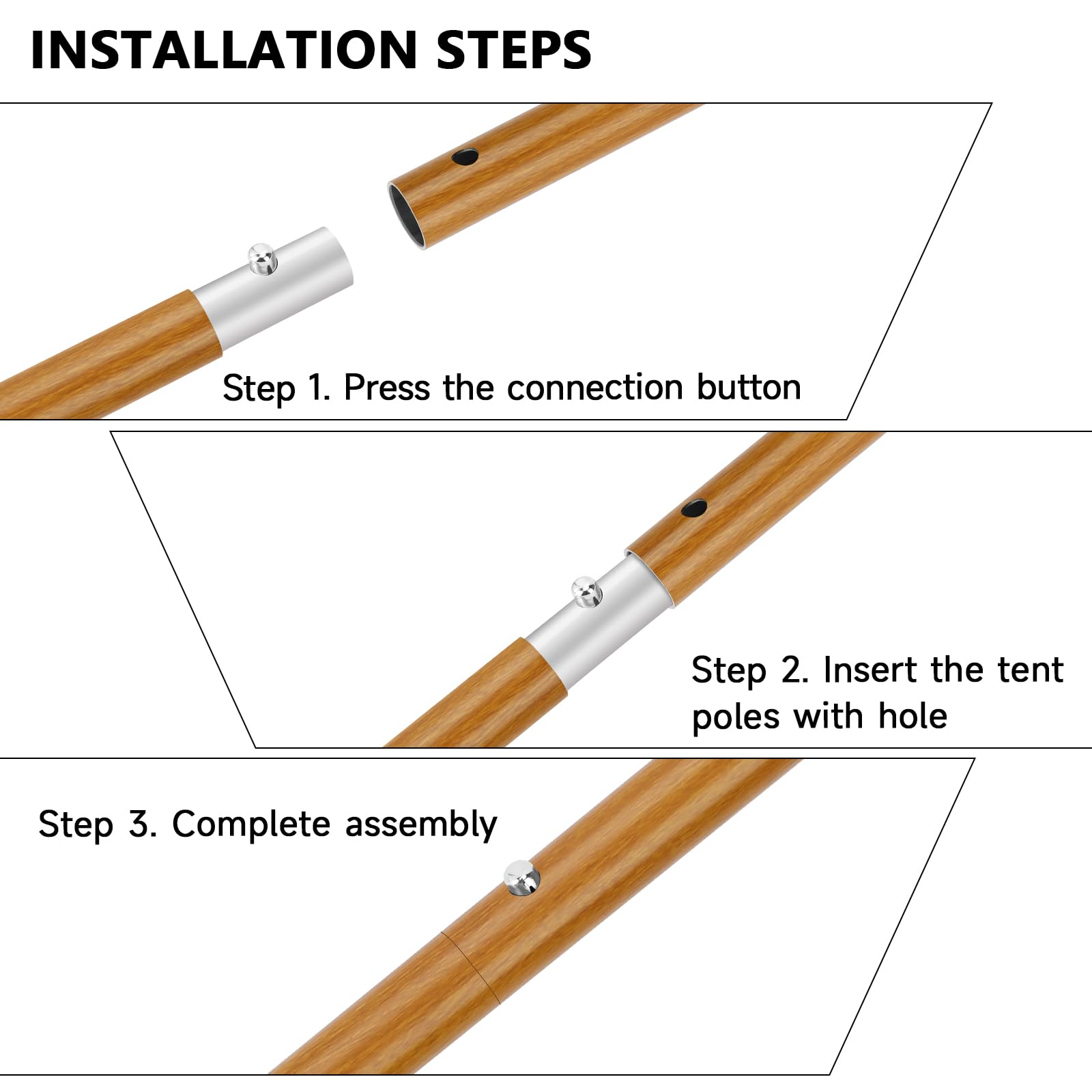 INSTALLATION STEPS

Step 1. Press the connection button

Step 2. Insert the tent poles with hole

Step 3. Complete assembly