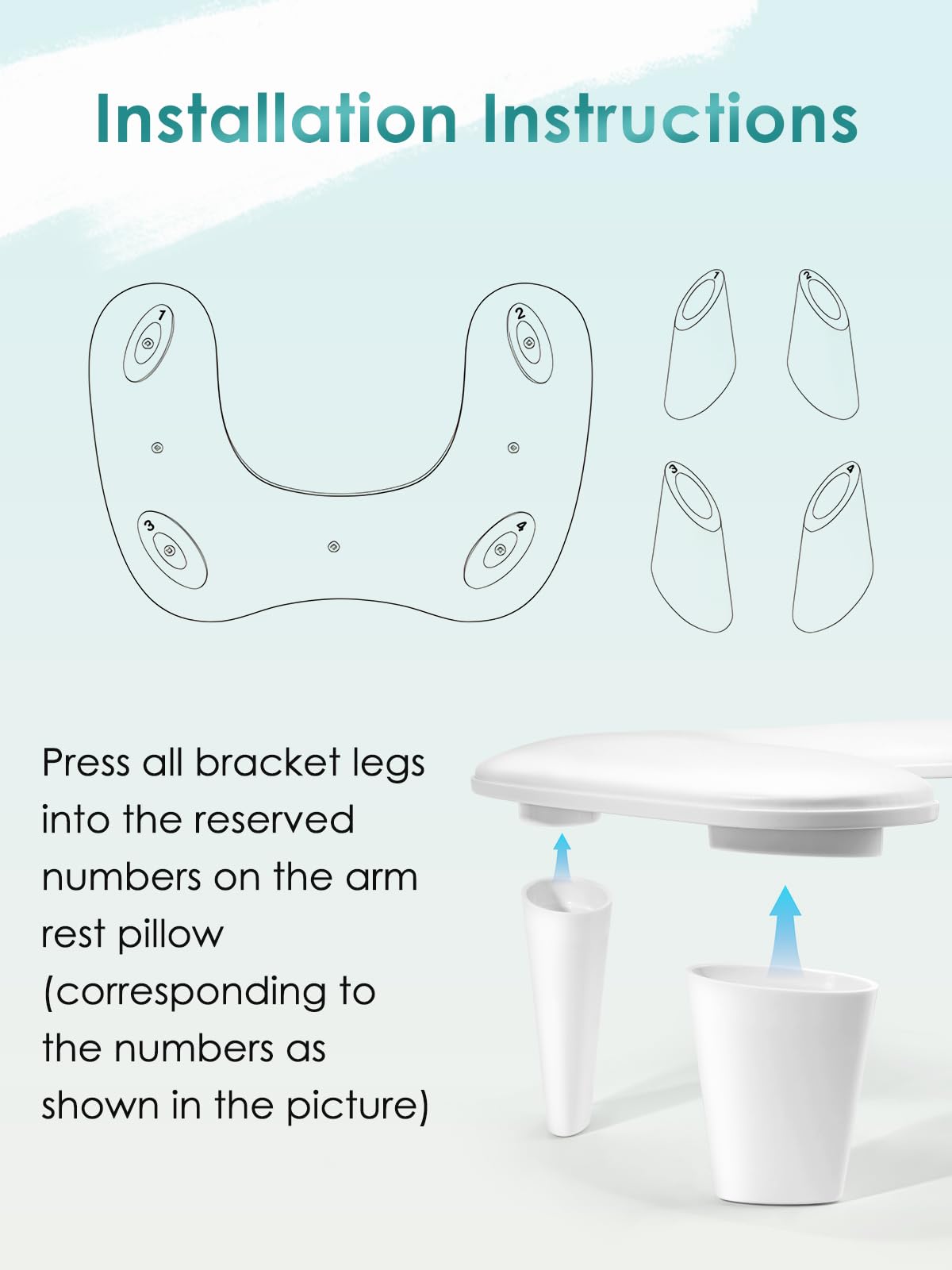 Installation Instructions

1
2
3
4

1
2
3
4

Press all bracket legs into the reserved numbers on the arm rest pillow (corresponding to the numbers as shown in the picture)