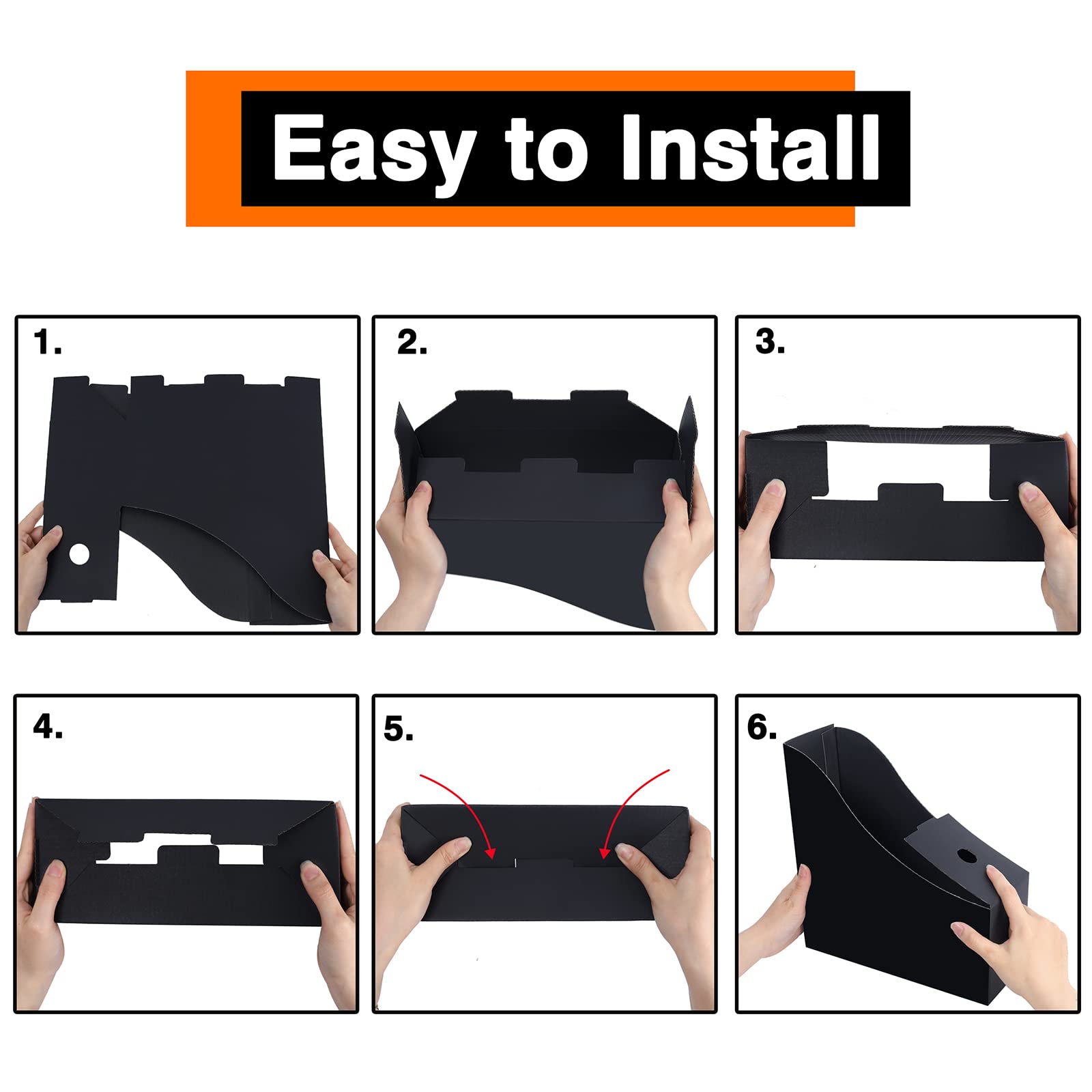 Easy to Install

1.

2.

3.

4.

5.

6.