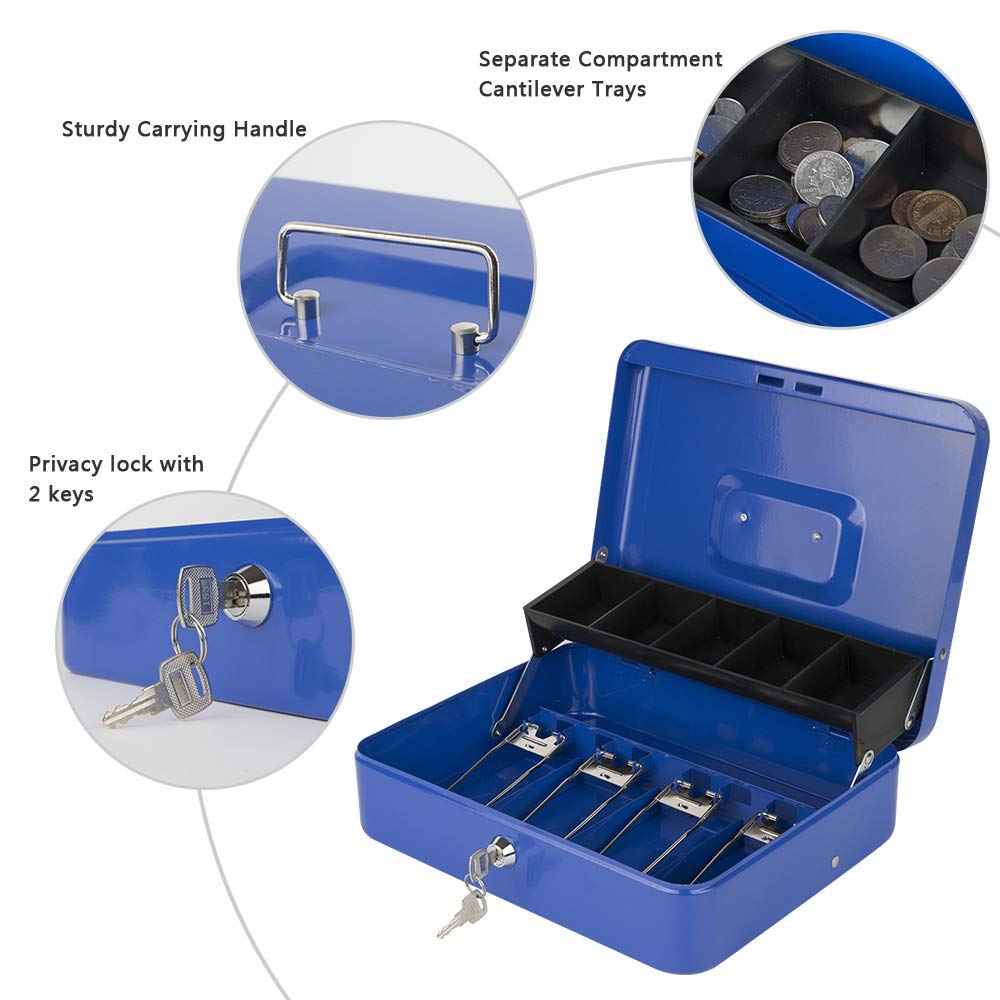 Separate Compartment Cantilever Trays

Sturdy Carrying Handle

Privacy lock with 2 keys