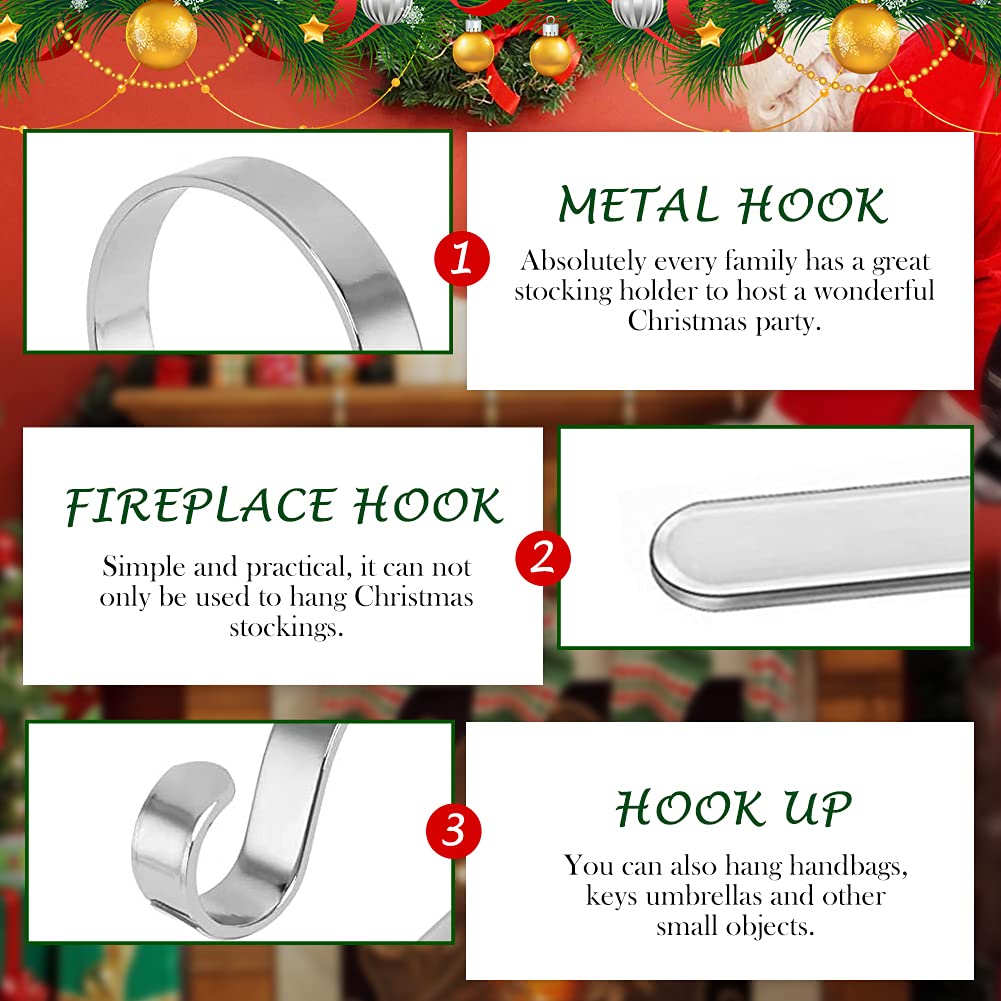 1

METAL HOOK

Absolutely every family has a great stocking holder to host a wonderful Christmas party.

FIREPLACE HOOK

Simple and practical, it can not only be used to hang Christmas stockings.

2

3

HOOK UP

You can also hang handbags, keys umbrellas and other small objects.