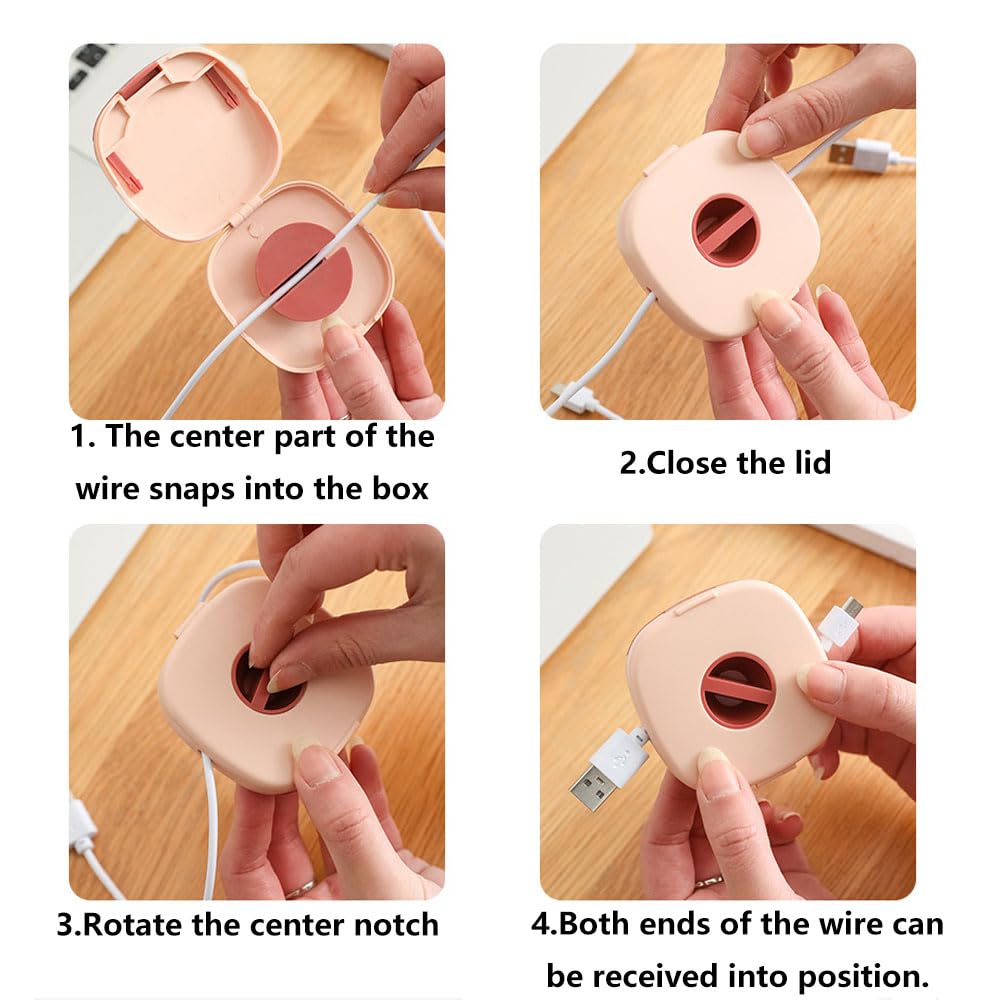 1. The center part of the wire snaps into the box

2.Close the lid

3.Rotate the center notch

4.Both ends of the wire can be received into position.