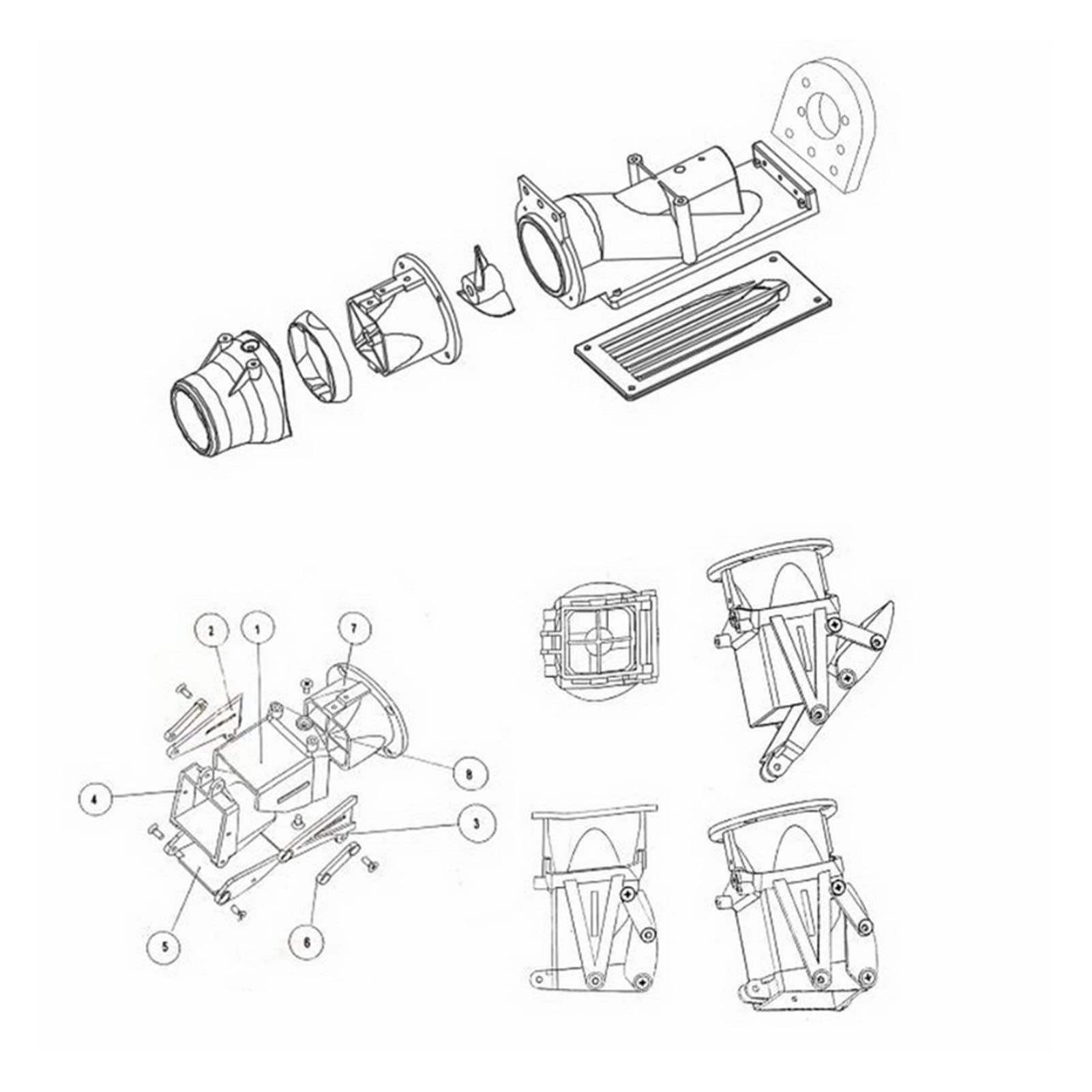 2
1
7
8
4
3
5
6