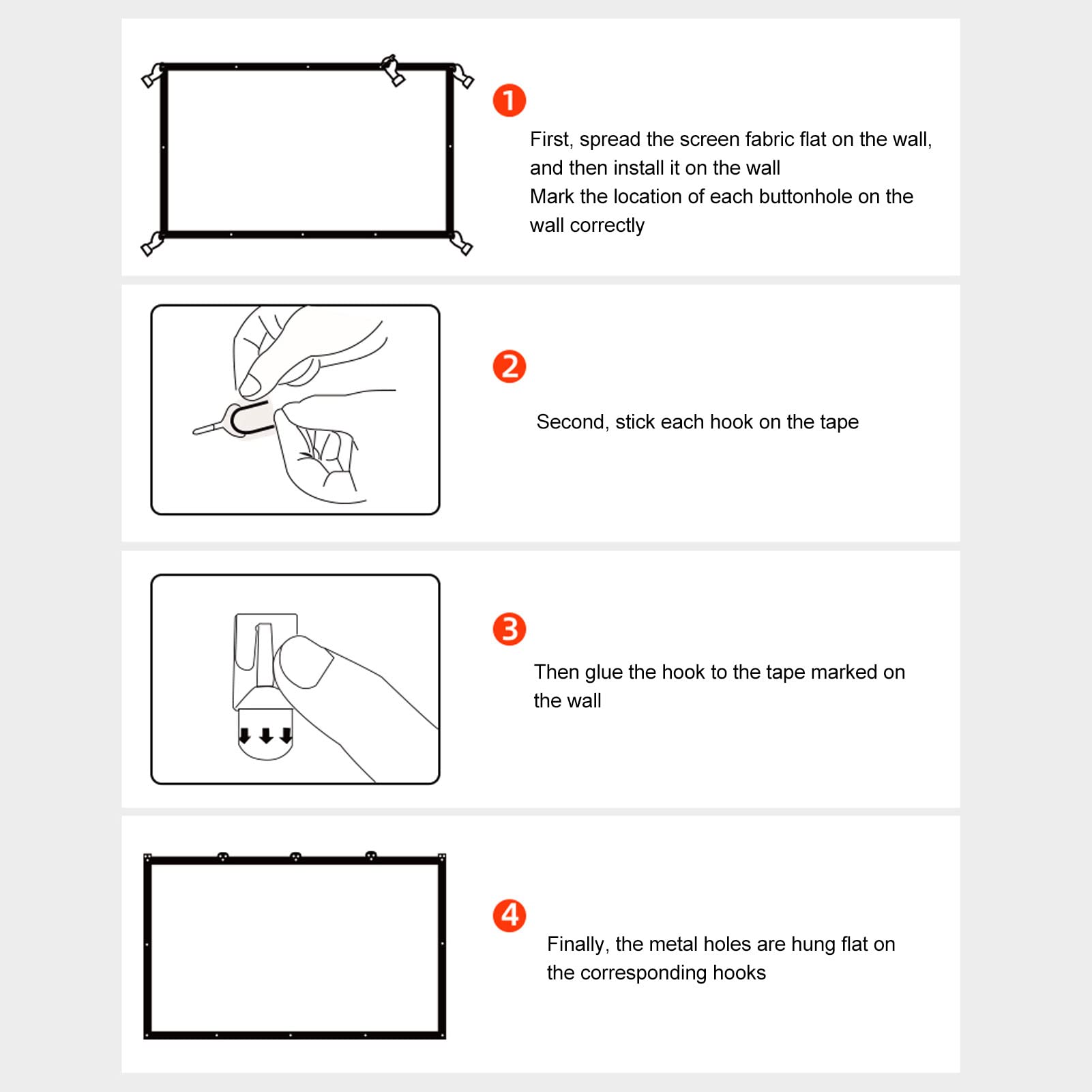 1

First, spread the screen fabric flat on the wall, and then install it on the wall
Mark the location of each buttonhole on the wall correctly

2

Second, stick each hook on the tape

3

Then glue the hook to the tape marked on the wall

4

Finally, the metal holes are hung flat on the corresponding hooks