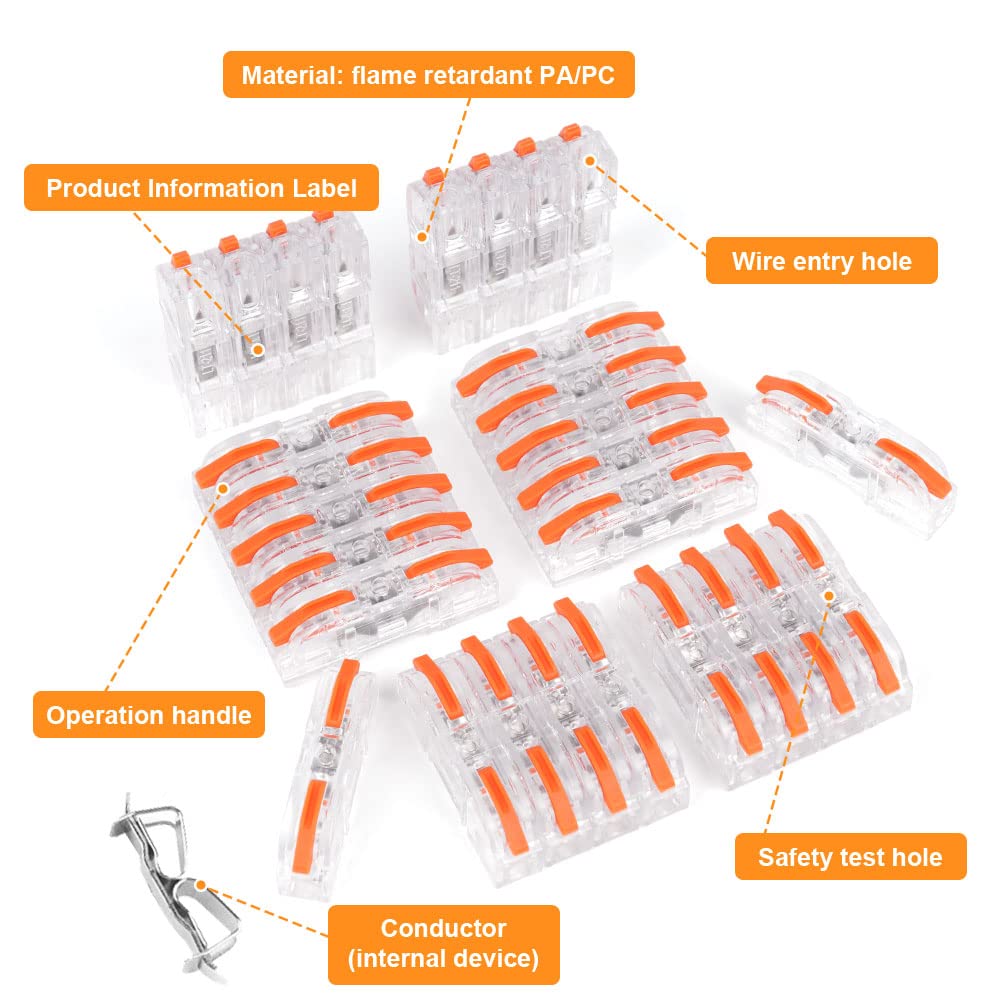 Material: flame retardant PA/PC

Product Information Label

Wire entry hole

Operation handle

Safety test hole

Conductor
(internal device)