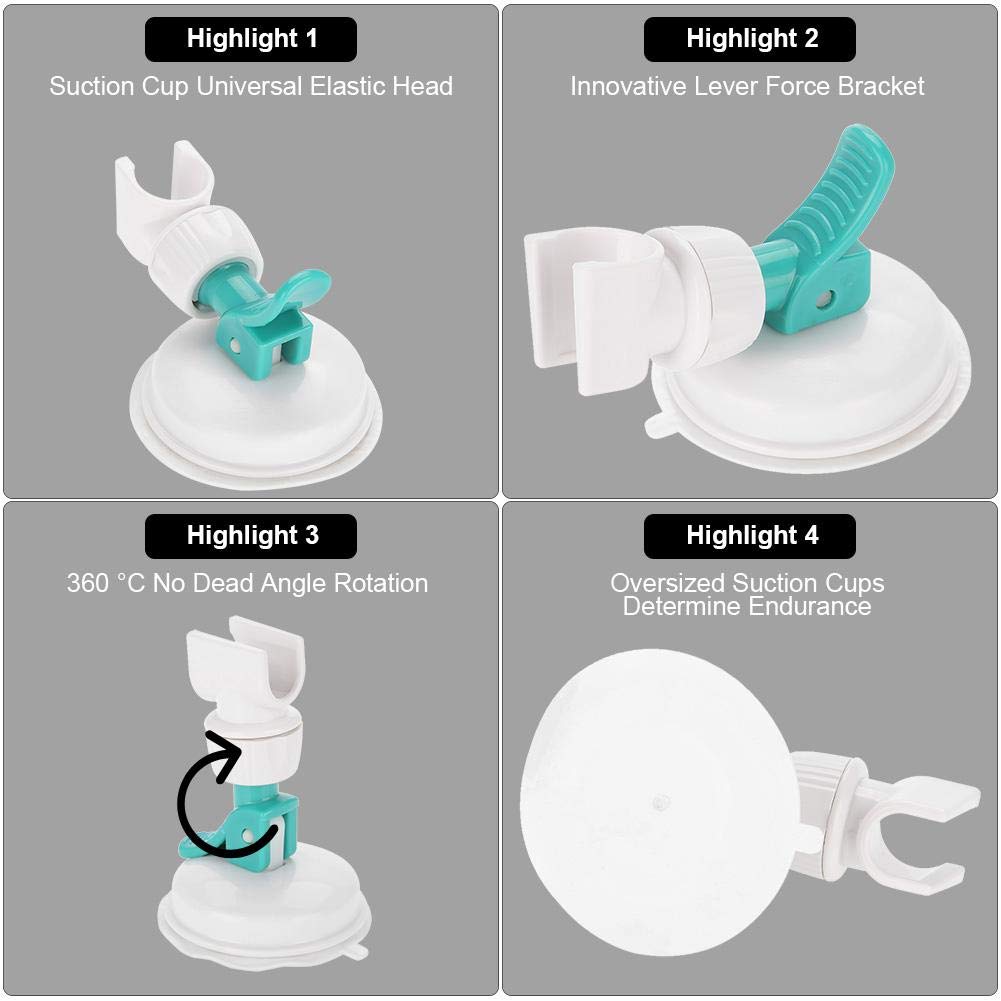 Highlight 1

Suction Cup Universal Elastic Head

Highlight 2

Innovative Lever Force Bracket

Highlight 3

360 °C No Dead Angle Rotation

Highlight 4

Oversized Suction Cups Determine Endurance